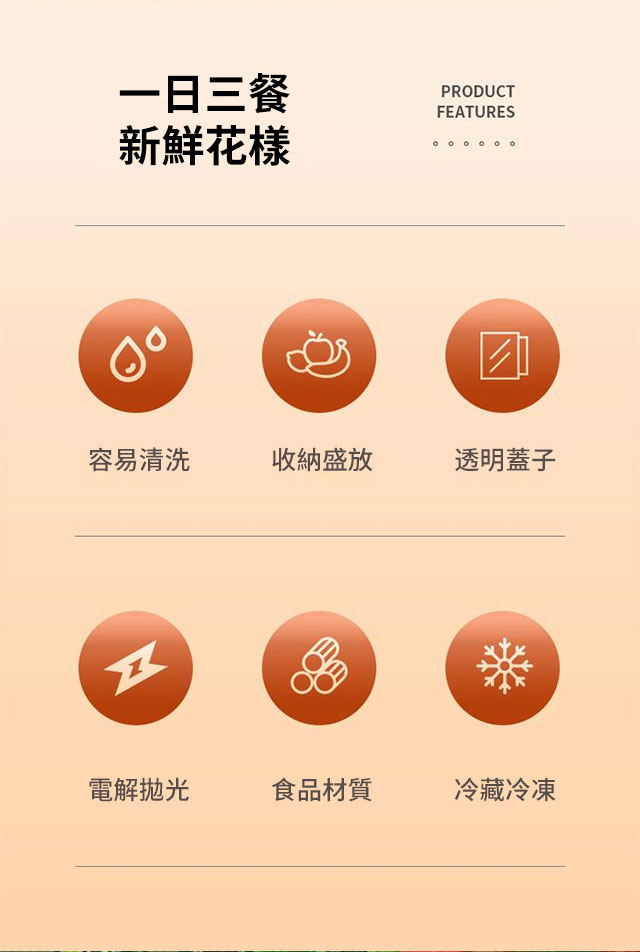 一日三餐
新鮮花樣

PRODUCT
FEATURES

容易清洗

收納盛放

透明蓋子

電解拋光

食品材質

冷藏冷凍