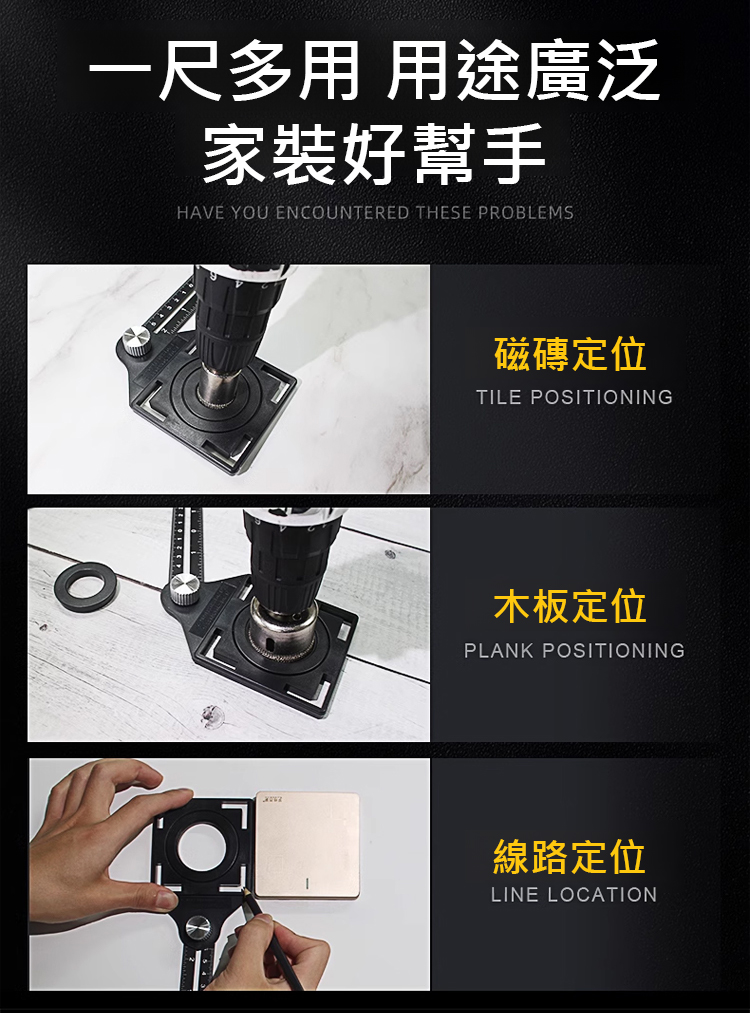 一尺多用 用途廣泛
家裝好幫手

HAVE YOU ENCOUNTERED THESE PROBLEMS

磁磚定位
TILE POSITIONING

木板定位
PLANK POSITIONING

線路定位
LINE LOCATION