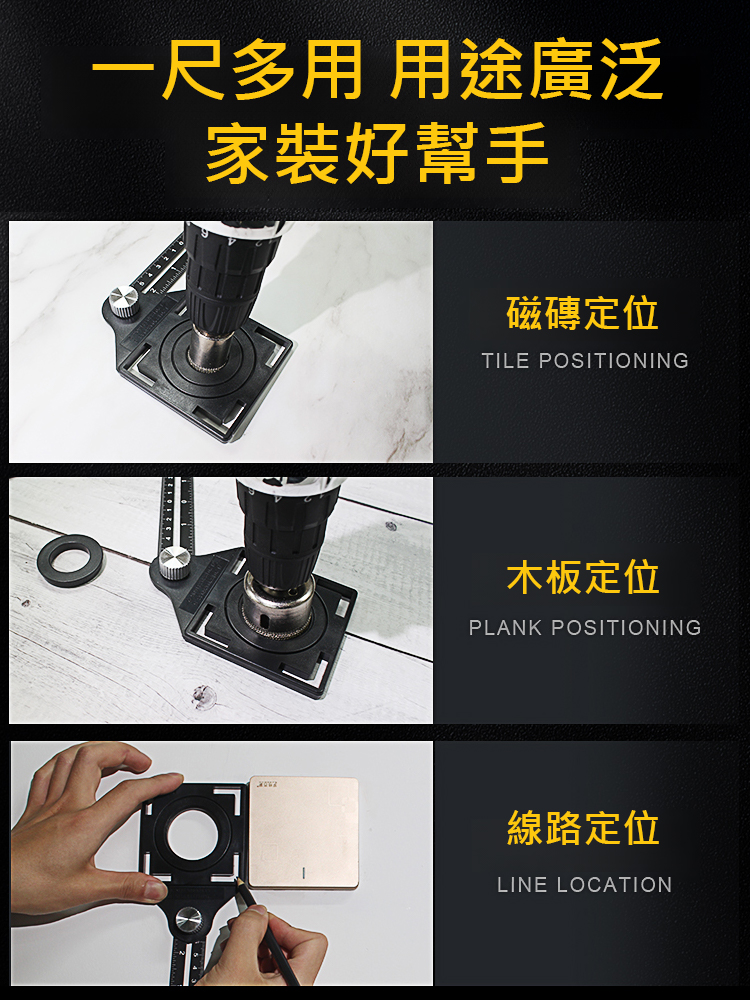 一尺多用 用途廣泛
家裝好幫手

磁磚定位
TILE POSITIONING

木板定位
PLANK POSITIONING

線路定位
LINE LOCATION