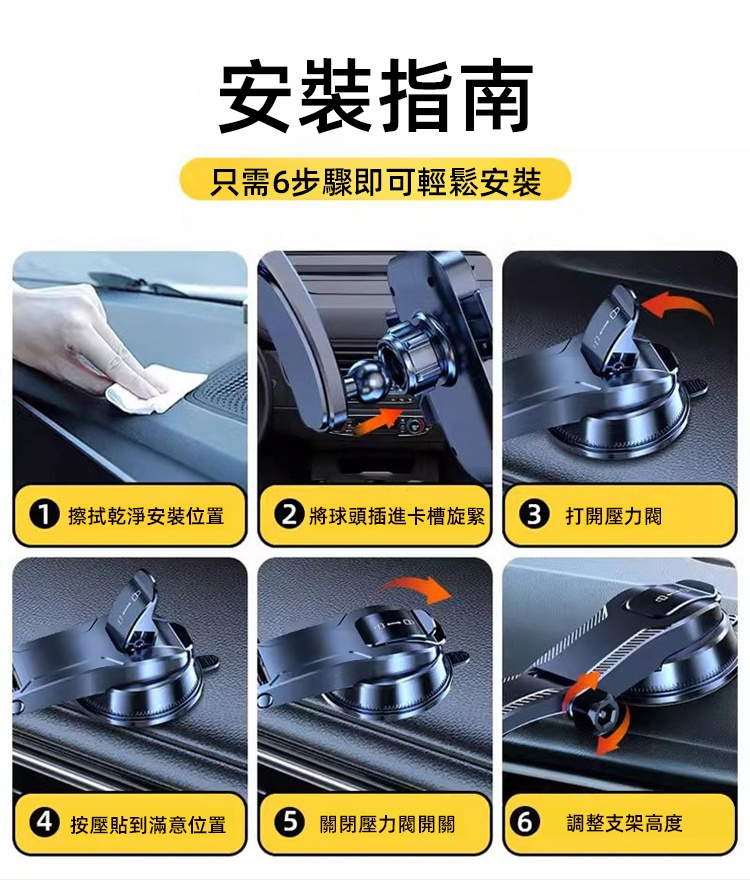 安裝指南

只需6步驟即可輕鬆安裝

1 擦拭乾淨安裝位置

2 將球頭插進卡槽旋緊

3 打開壓力閥

4 按壓貼到滿意位置

5 關閉壓力閥開關

6 調整支架高度