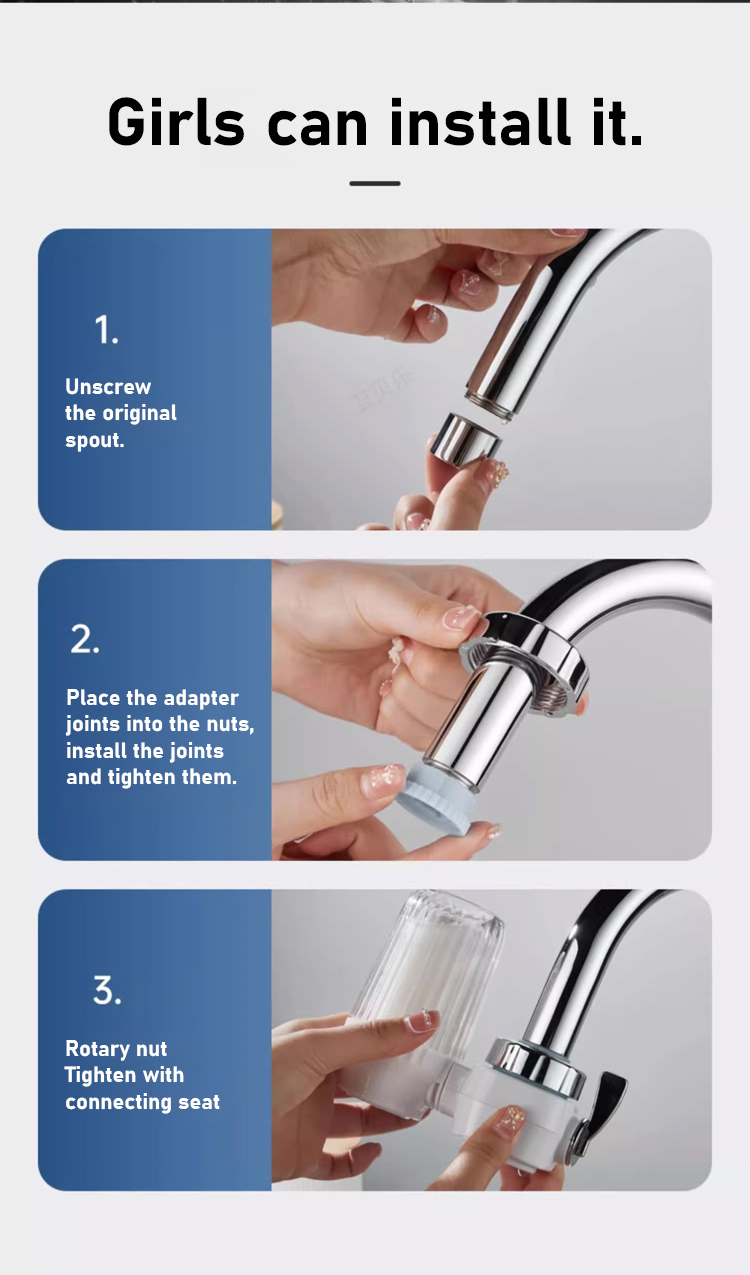 Girls can install it.

1.

Unscrew the original spout.

2.

Place the adapter joints into the nuts, install the joints and tighten them.

3.

Rotary nut Tighten with connecting seat