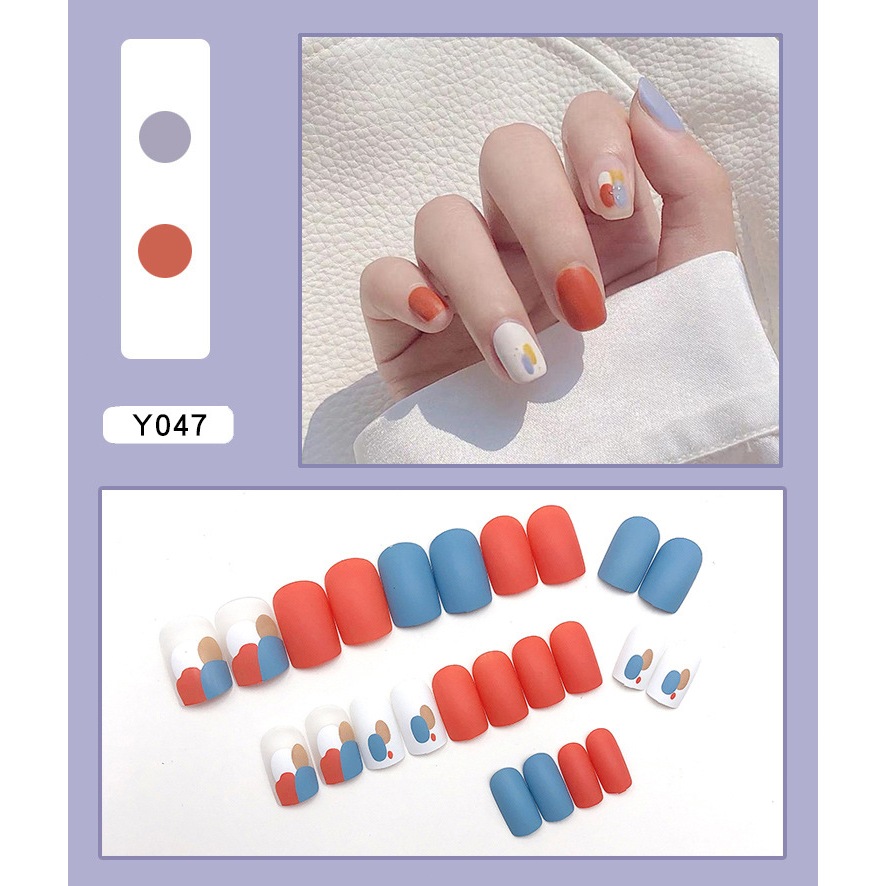 Y047