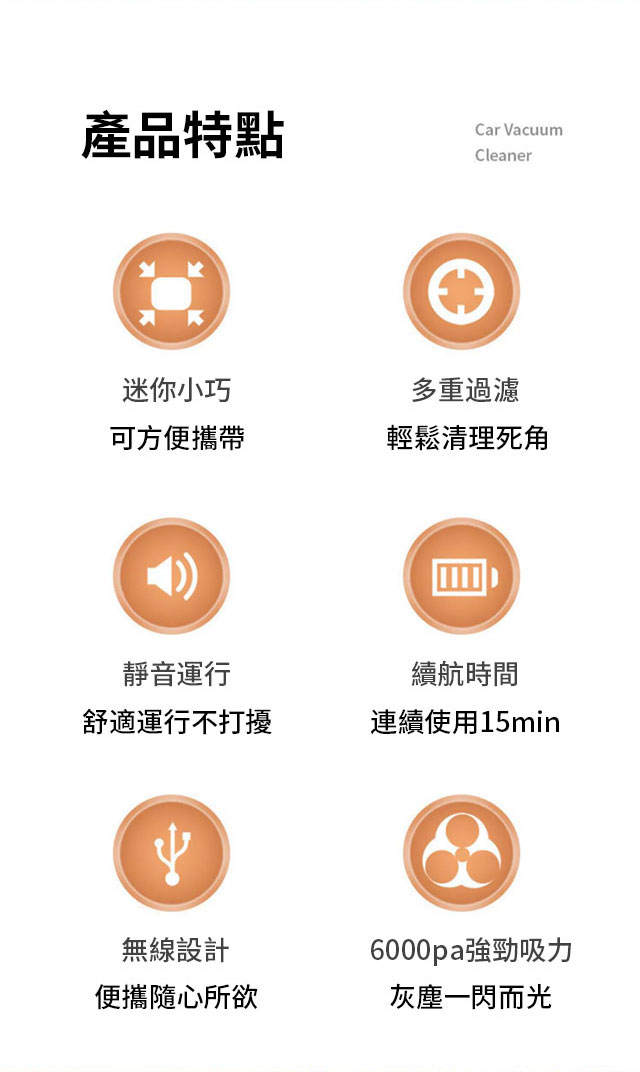 產品特點

Car Vacuum
Cleaner

迷你小巧
可方便攜帶

多重過濾
輕鬆清理死角

靜音運行
舒適運行不打擾

續航時間
連續使用15min

無線設計
便攜隨心所欲

6000pa強勁吸力
灰塵一閃而光