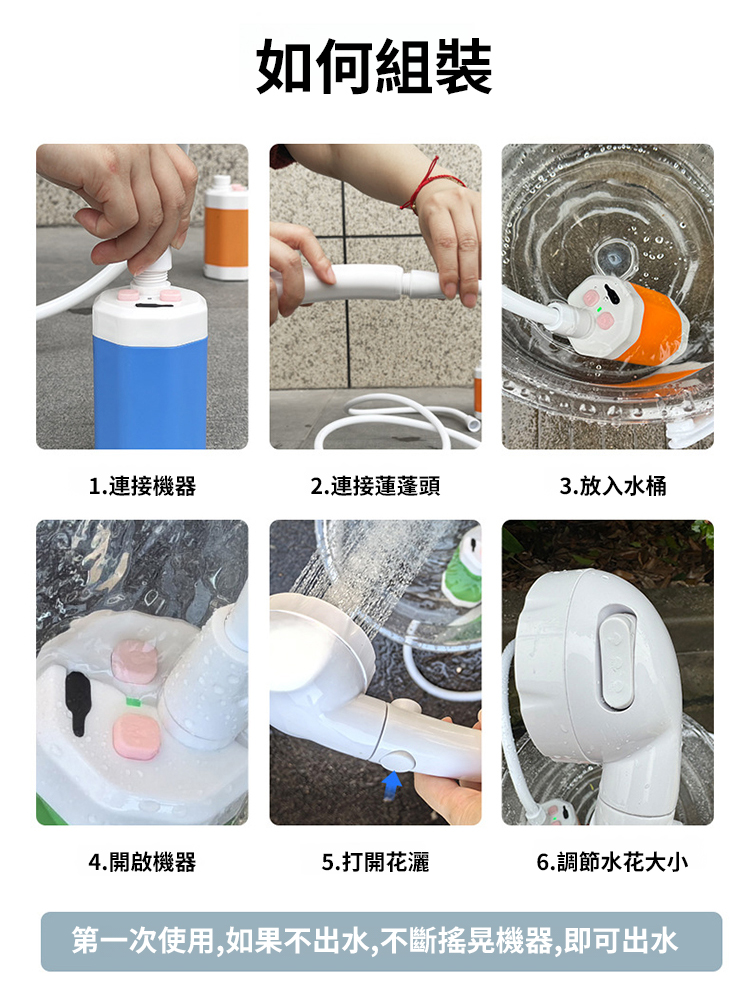 如何組裝

1.連接機器

2.連接蓮蓬頭

3.放入水桶

4.開啟機器

5.打開花灑

6.調節水花大小

第一次使用,如果不出水,不斷搖晃機器,即可出水