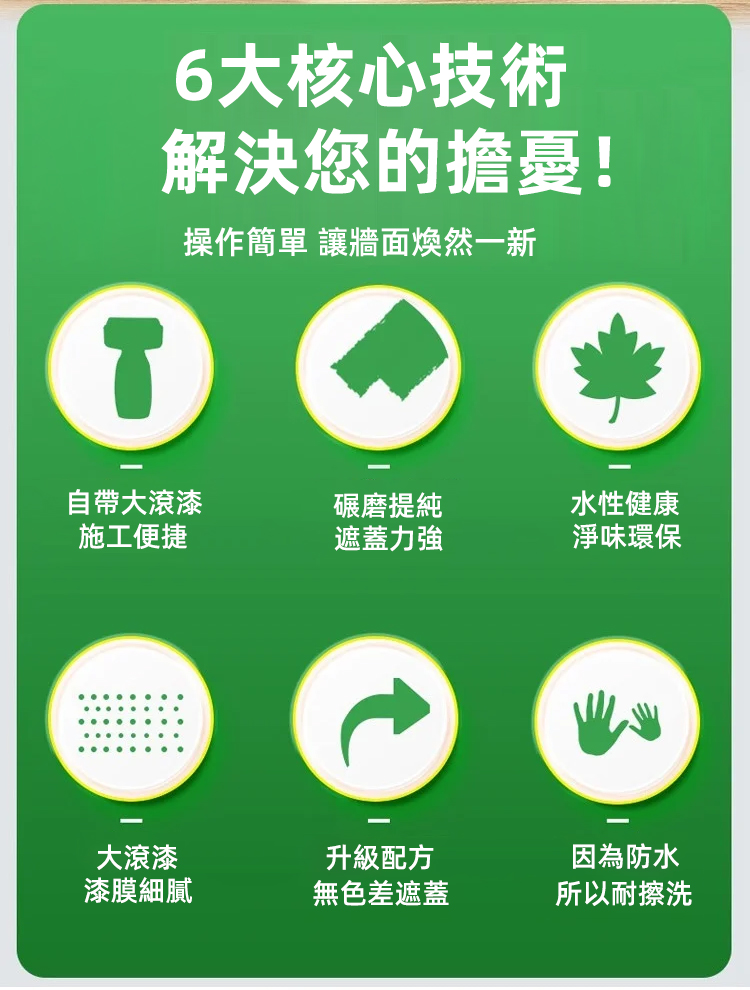 6大核心技術
解決您的擔憂！

操作簡單 讓牆面煥然一新

-
自帶大滾漆
施工便捷

-
碾磨提純
遮蓋力強

-
水性健康
淨味環保

-
大滾漆
漆膜細膩

-
升級配方
無色差遮蓋

-
因為防水
所以耐擦洗