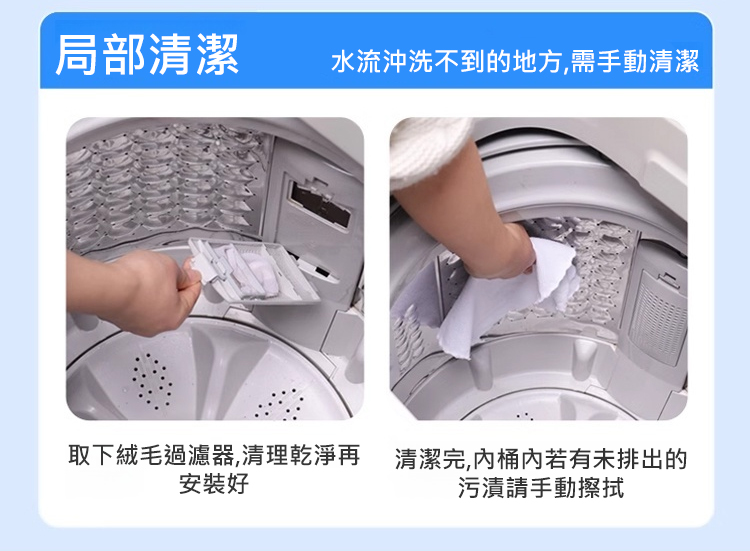 局部清潔

水流沖洗不到的地方,需手動清潔

取下絨毛過濾器,清理乾淨再安裝好

清潔完,內桶內若有未排出的污漬請手動擦拭