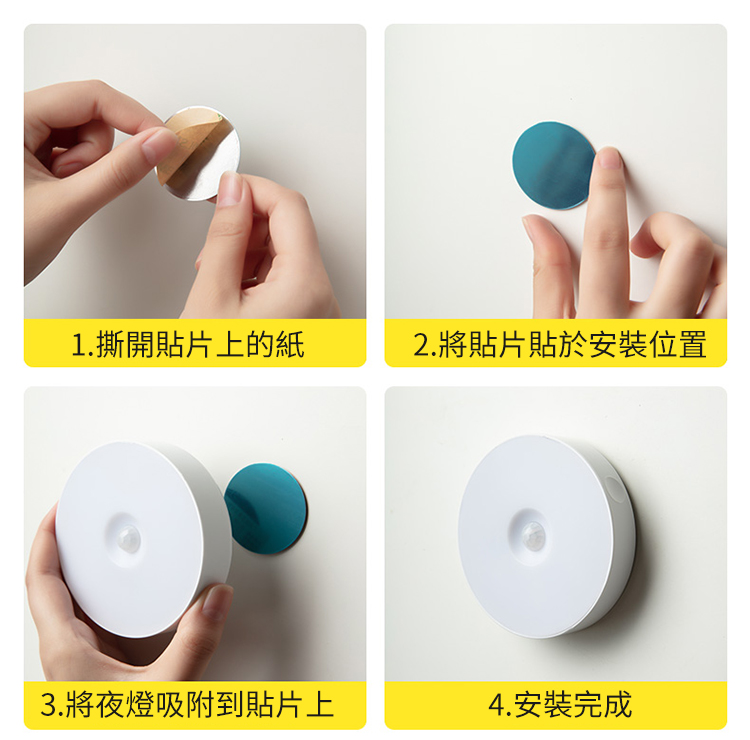 1.撕開貼片上的紙

2.將貼片貼於安裝位置

3.將夜燈吸附到貼片上

4.安裝完成