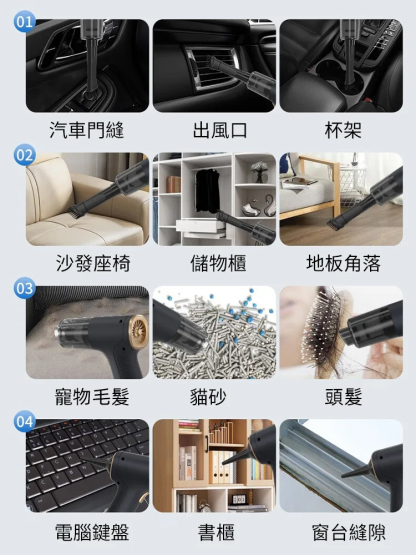 01

汽車門縫

出風口

杯架

02

沙發座椅

儲物櫃

地板角落

03

寵物毛髮

貓砂

頭髮

04

電腦鍵盤

書櫃

窗台縫隙