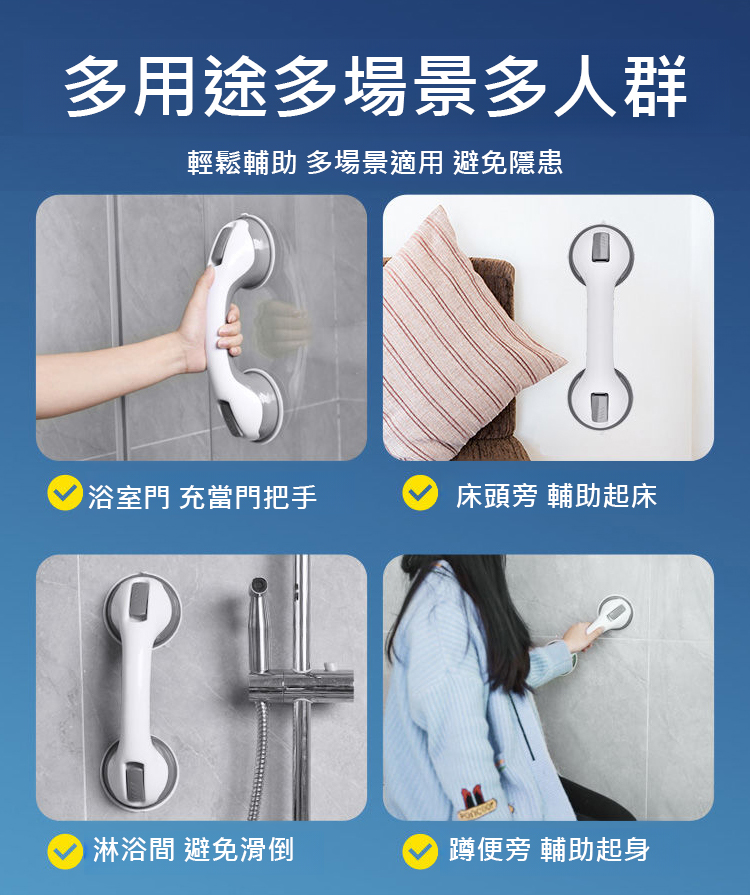 多用途多場景多人群

輕鬆輔助 多場景適用 避免隱患

浴室門 充當門把手

床頭旁 輔助起床

淋浴間 避免滑倒

蹲便旁 輔助起身