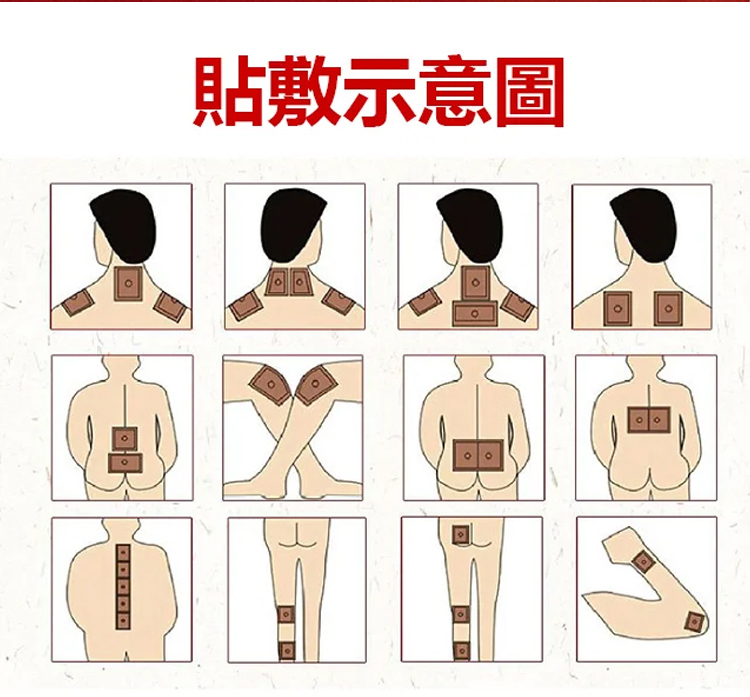 貼敷示意圖