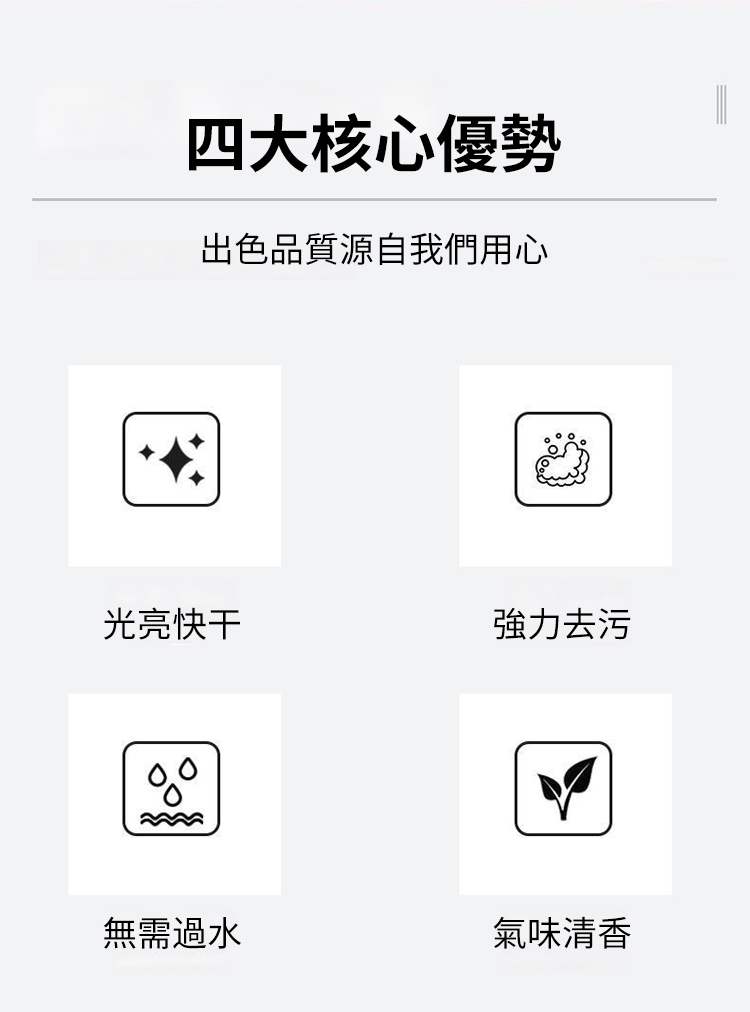 四大核心優勢

出色品質源自我們用心

光亮快干

強力去污

無需過水

氣味清香