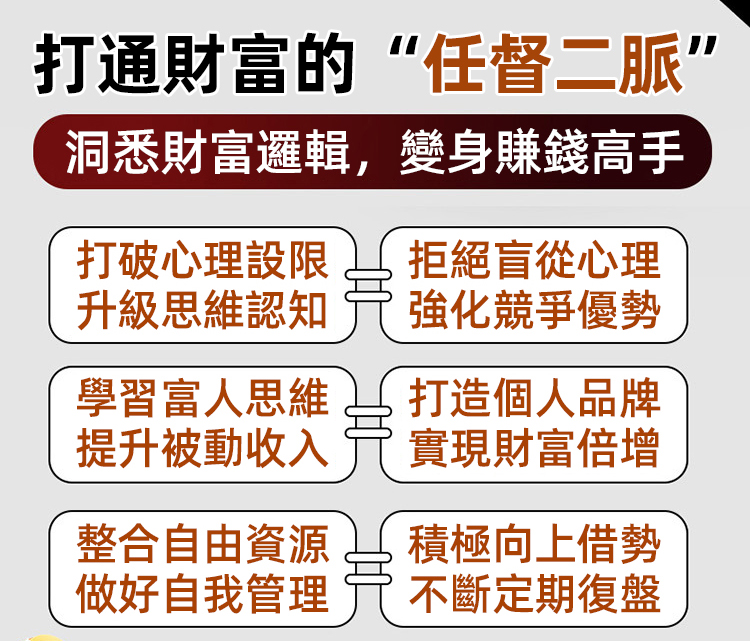 打通財富的“任督二脈”

洞悉財富邏輯，變身賺錢高手

打破心理設限
升級思維認知

拒絕盲從心理
強化競爭優勢

學習富人思維
提升被動收入

打造個人品牌
實現財富倍增

整合自由資源
做好自我管理

積極向上借勢
不斷定期復盤