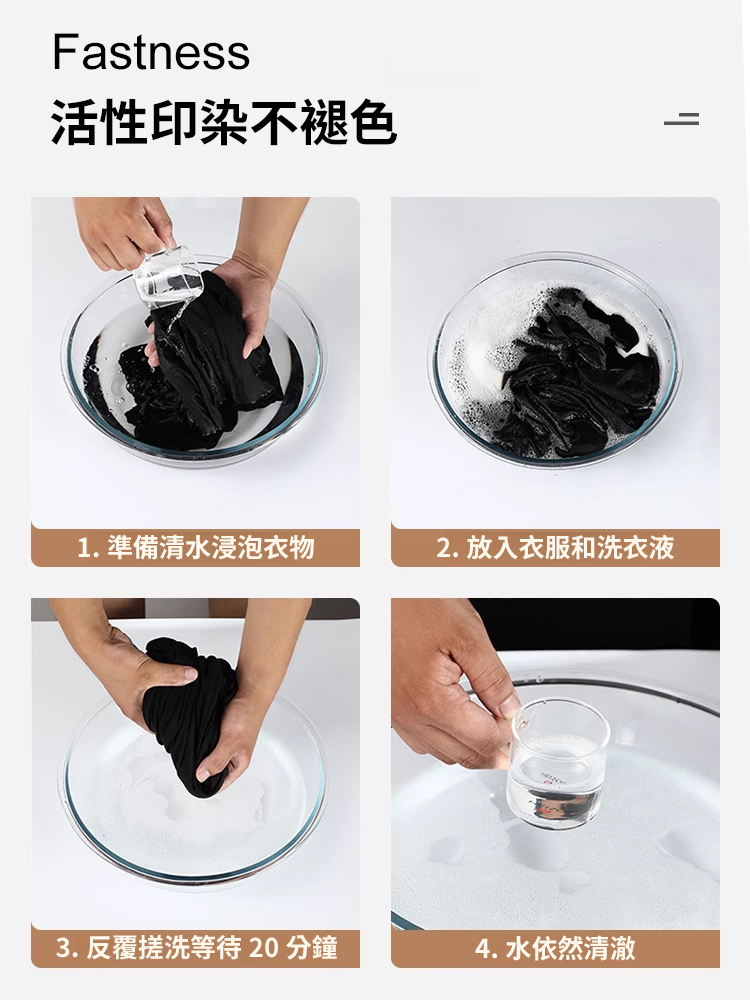 Fastness
活性印染不褪色

1. 準備清水浸泡衣物

2. 放入衣服和洗衣液

3. 反覆搓洗等待 20 分鐘

4. 水依然清澈