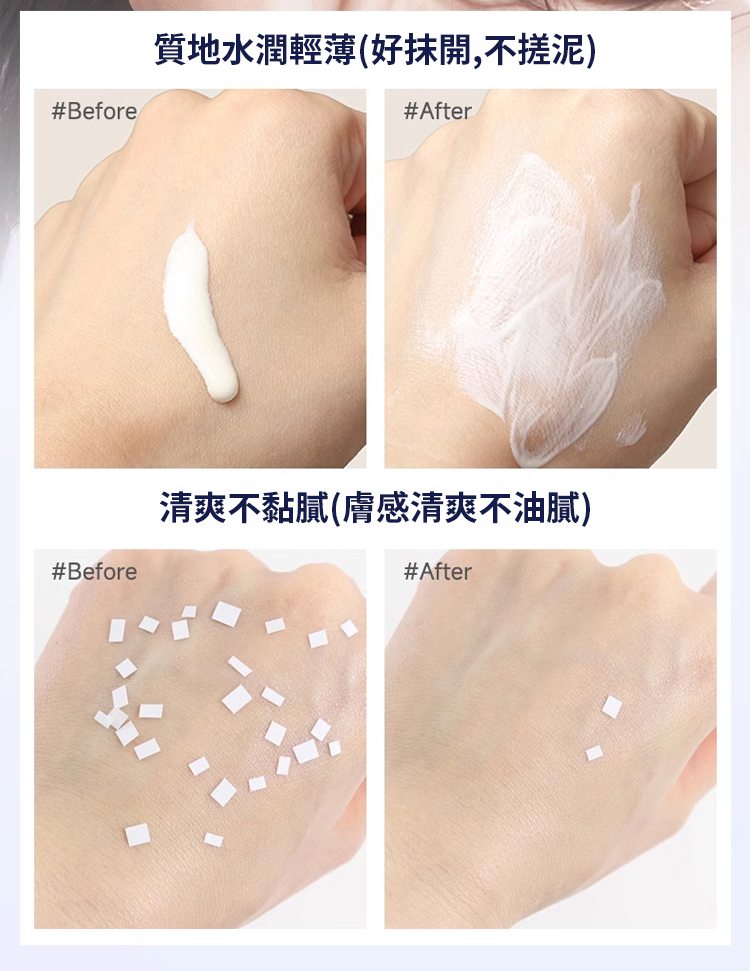 質地水潤輕薄(好抹開,不搓泥)

#Before

#After

清爽不黏膩(膚感清爽不油膩)

#Before

#After