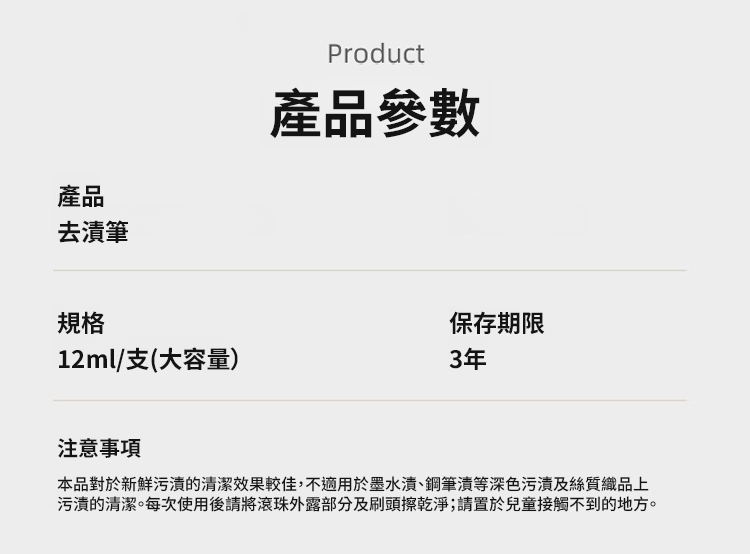 Product
產品參數

產品
去漬筆

規格
12ml/支(大容量)

保存期限
3年

注意事項
本品對於新鮮污漬的清潔效果較佳,不適用於墨水漬、鋼筆漬等深色污漬及絲質織品上污漬的清潔。每次使用後請將滾珠外露部分及刷頭擦乾淨;請置於兒童接觸不到的地方。