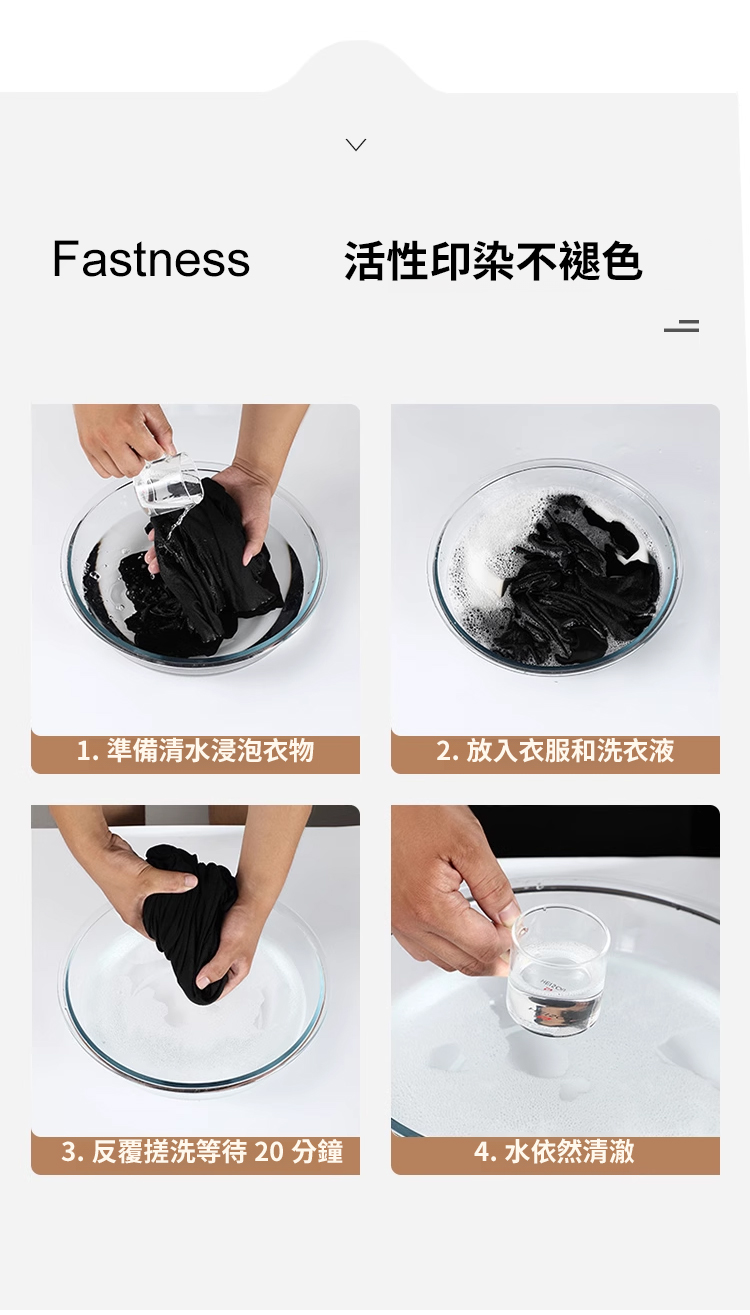 Fastness 活性印染不褪色

1. 準備清水浸泡衣物

2. 放入衣服和洗衣液

3. 反覆搓洗等待 20 分鐘

4. 水依然清澈