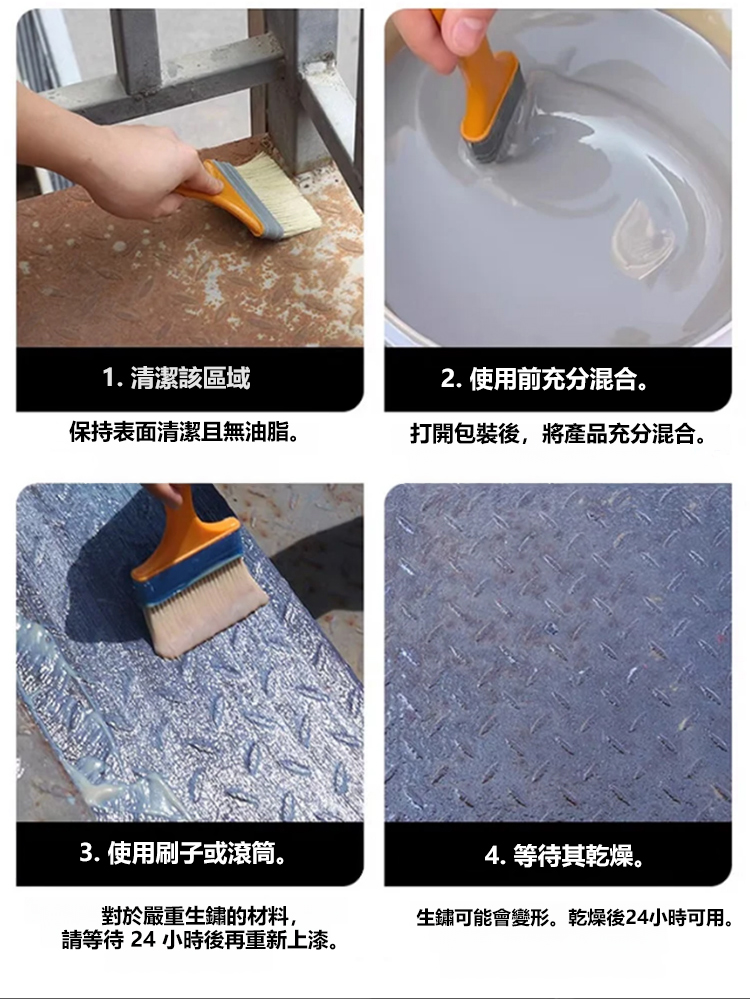 1. 清潔該區域

保持表面清潔且無油脂。

2. 使用前充分混合。

打開包裝後，將產品充分混合。

3. 使用刷子或滾筒。

對於嚴重生鏽的材料，請等待 24 小時後再重新上漆。

4. 等待其乾燥。

生鏽可能會變形。乾燥後24小時可用。