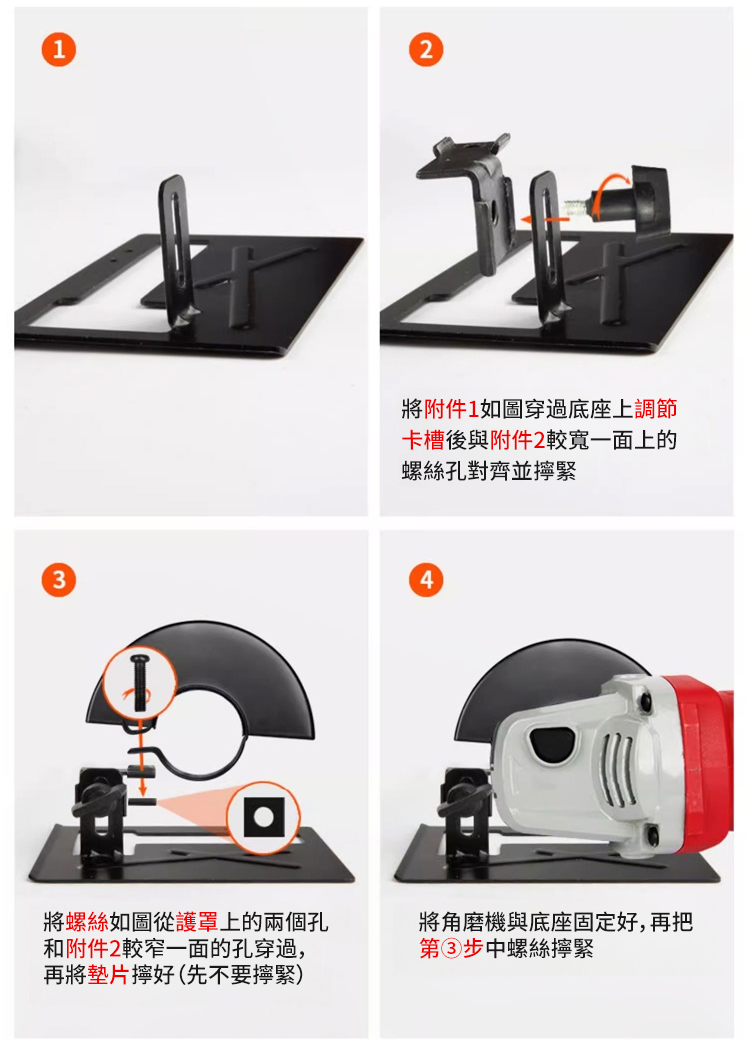 1

2

將附件1如圖穿過底座上調節卡槽後與附件2較寬一面上的螺絲孔對齊並擰緊

3

將螺絲如圖從護罩上的兩個孔和附件2較窄一面的孔穿過，再將墊片擰好（先不要擰緊）

4

將角磨機與底座固定好，再把第③步中螺絲擰緊