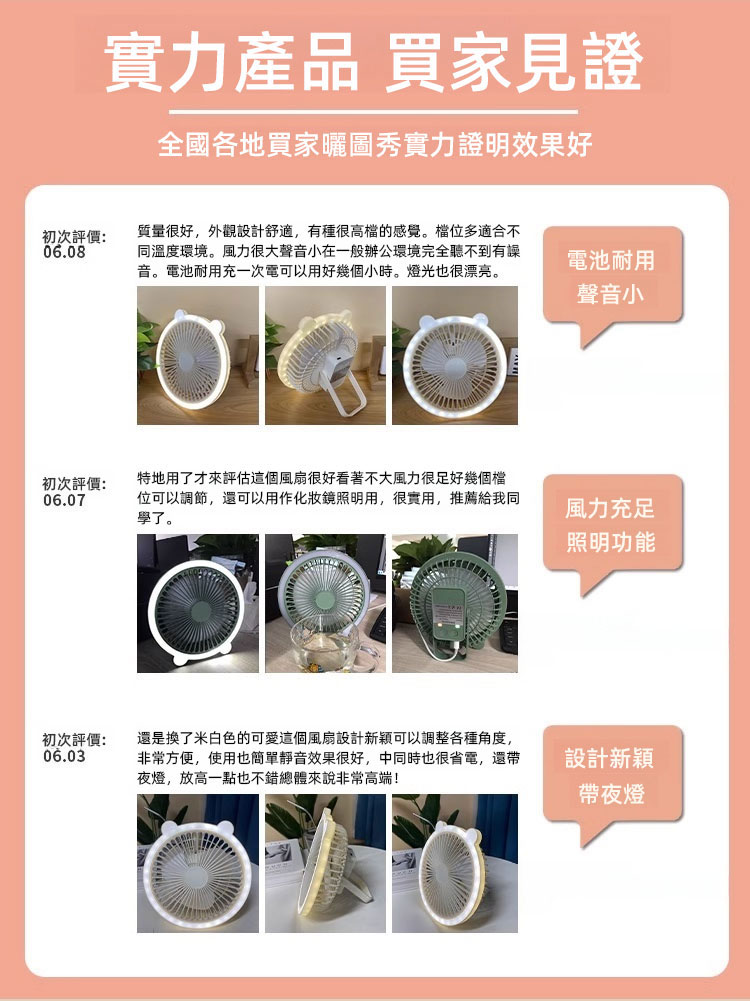 實力產品 買家見證

全國各地買家曬圖秀實力證明效果好

初次評價:
06.08

質量很好，外觀設計舒適，有種很高檔的感覺。檔位多適合不同溫度環境。風力很大聲音小在一般辦公環境完全聽不到有噪音。電池耐用充一次電可以用好幾個小時。燈光也很漂亮。

電池耐用
聲音小

初次評價:
06.07

特地用了才來評估這個風扇很好看著不大風力很足好幾個檔位可以調節，還可以用作化妝鏡照明用，很實用，推薦給我同學了。

風力充足
照明功能

初次評價:
06.03

還是換了米白色的可愛這個風扇設計新穎可以調整各種角度，非常方便，使用也簡單靜音效果很好，中同時也很省電，還帶夜燈，放高一點也不錯總體來說非常高端!

設計新穎
帶夜燈