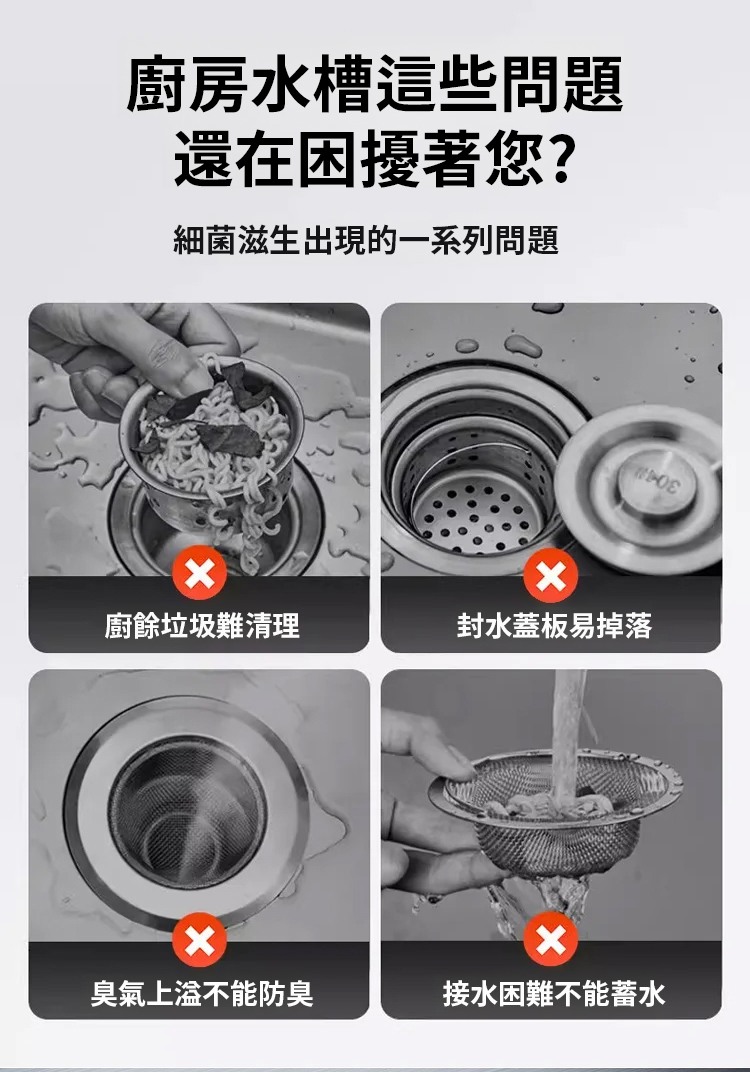 廚房水槽這些問題
還在困擾著您?

細菌滋生出現的一系列問題

304

廚餘垃圾難清理

封水蓋板易掉落

臭氣上溢不能防臭

接水困難不能蓄水