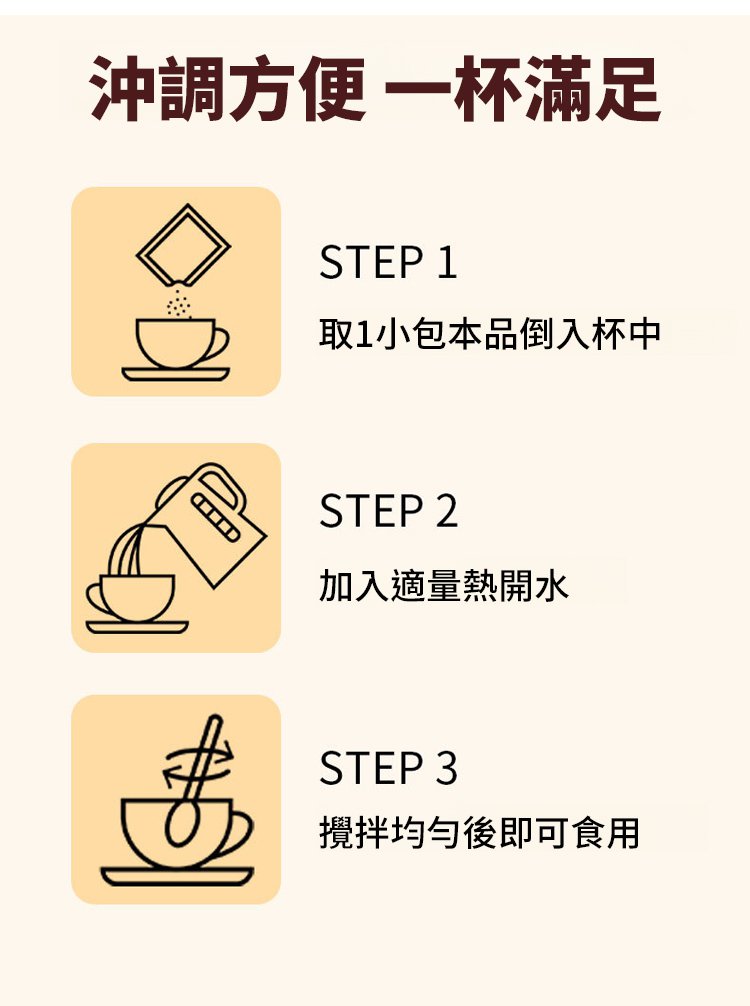 沖調方便 一杯滿足

STEP 1
取1小包本品倒入杯中

STEP 2
加入適量熱開水

STEP 3
攪拌均勻後即可食用