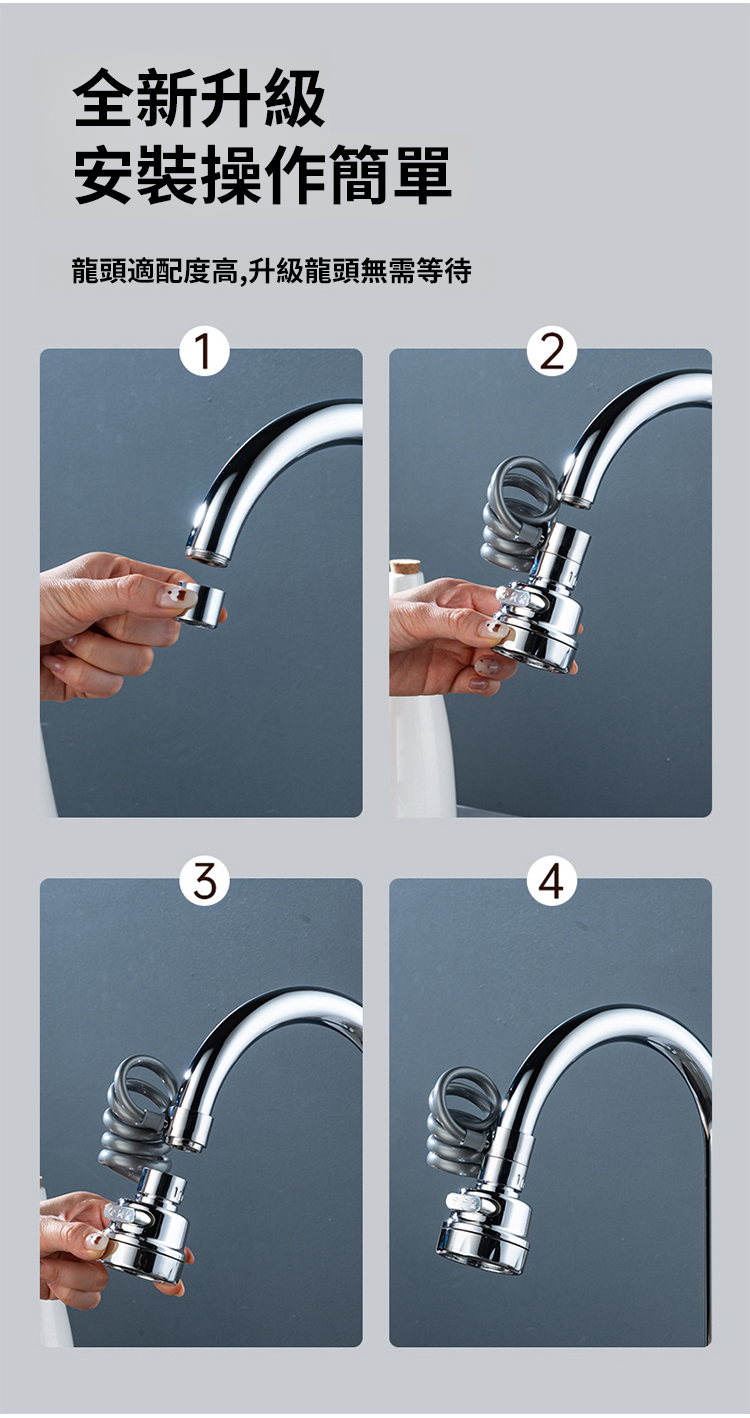 全新升級
安裝操作簡單

龍頭適配度高,升級龍頭無需等待

1

2

3

4