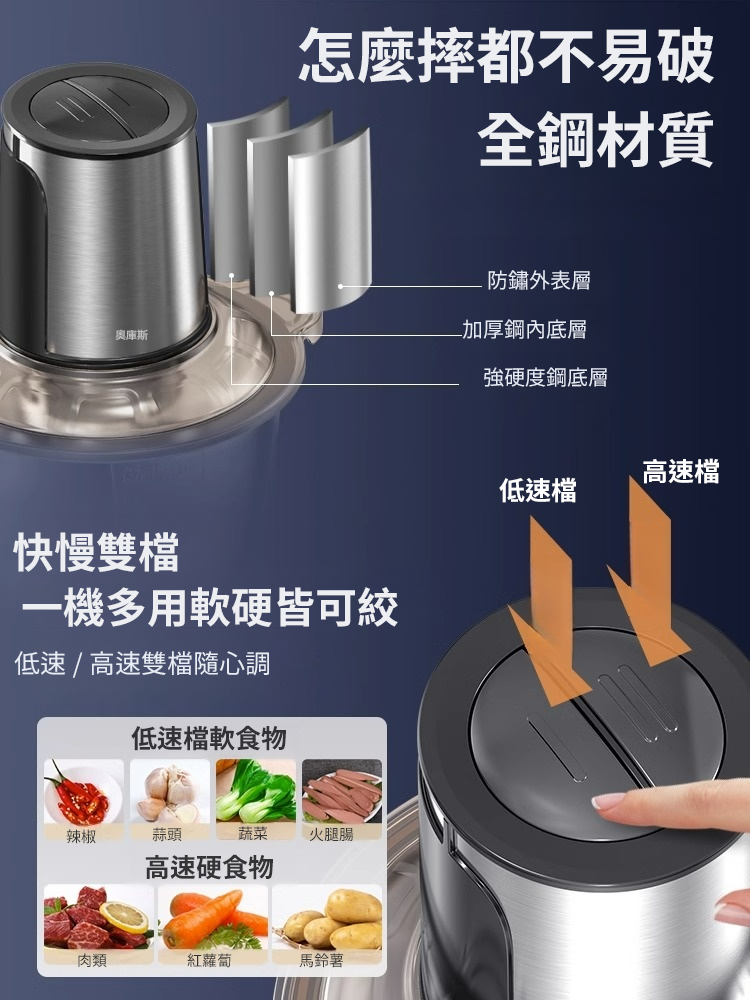 怎麼摔都不易破
全鋼材質

奧庫斯

防鏽外表層
加厚鋼內底層
強硬度鋼底層

低速檔
高速檔

快慢雙檔
一機多用軟硬皆可絞

低速 / 高速雙檔隨心調

低速檔軟食物

辣椒
蒜頭
蔬菜
火腿腸

高速硬食物

肉類
紅蘿蔔
馬鈴薯