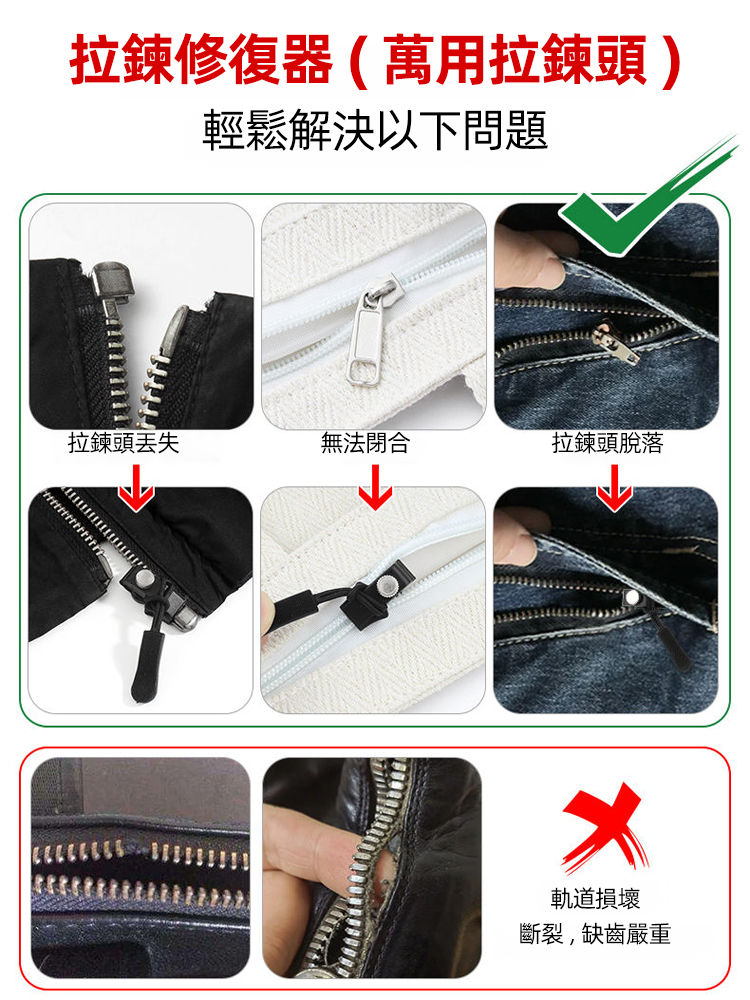 拉鍊修復器（萬用拉鍊頭）

輕鬆解決以下問題

拉鍊頭丟失

無法閉合

拉鍊頭脫落

軌道損壞
斷裂，缺齒嚴重