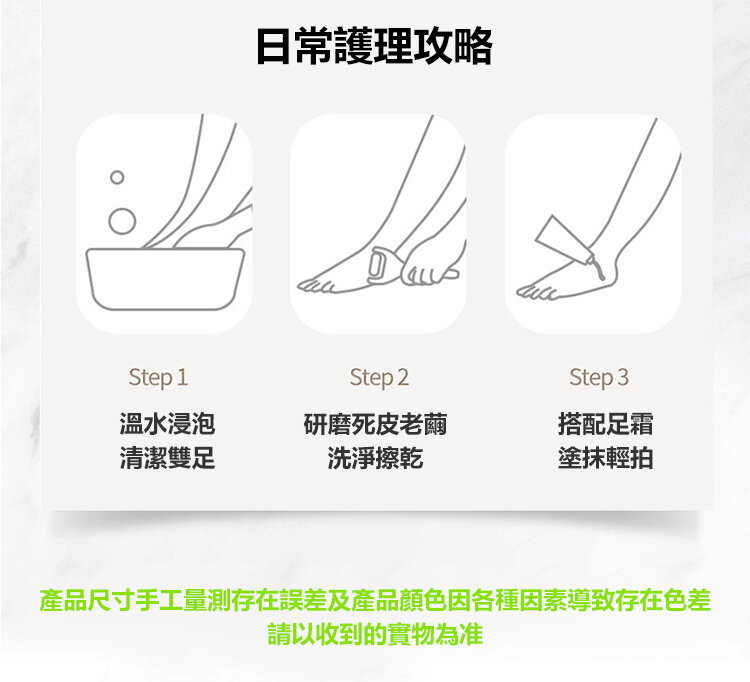 日常護理攻略

Step 1
溫水浸泡
清潔雙足

Step 2
研磨死皮老繭
洗淨擦乾

Step 3
搭配足霜
塗抹輕拍

產品尺寸手工量測存在誤差及產品顏色因各種因素導致存在色差
請以收到的實物為准