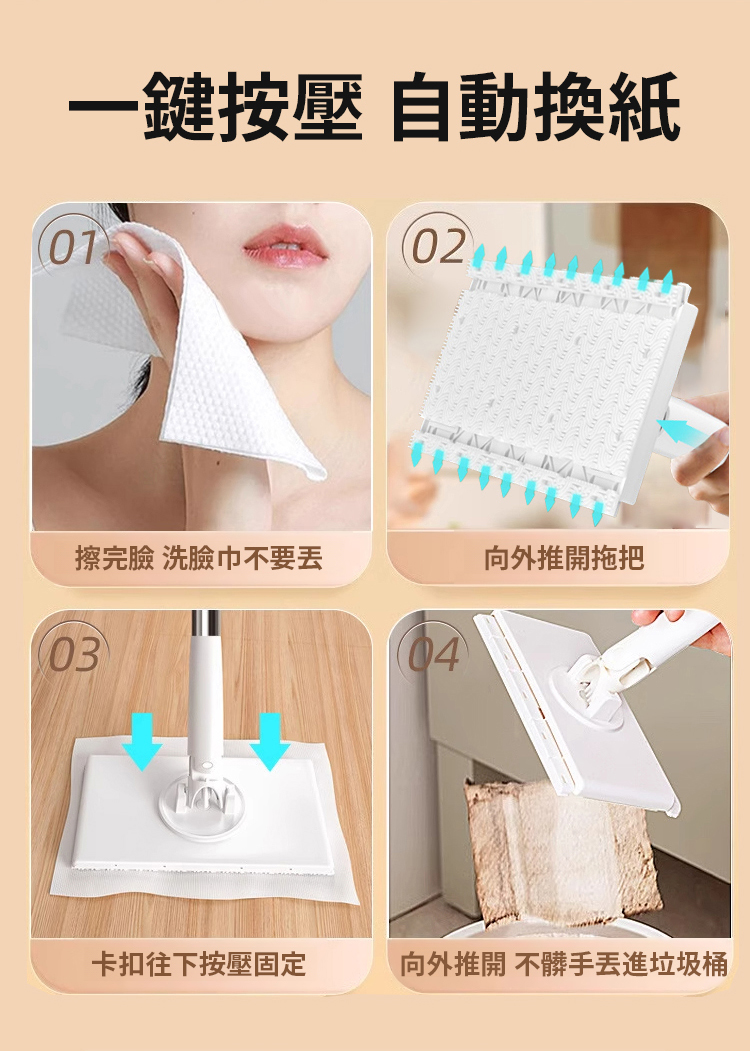 一鍵按壓 自動換紙

01

擦完臉 洗臉巾不要丟

02

向外推開拖把

03

卡扣往下按壓固定

04

向外推開 不髒手丟進垃圾桶