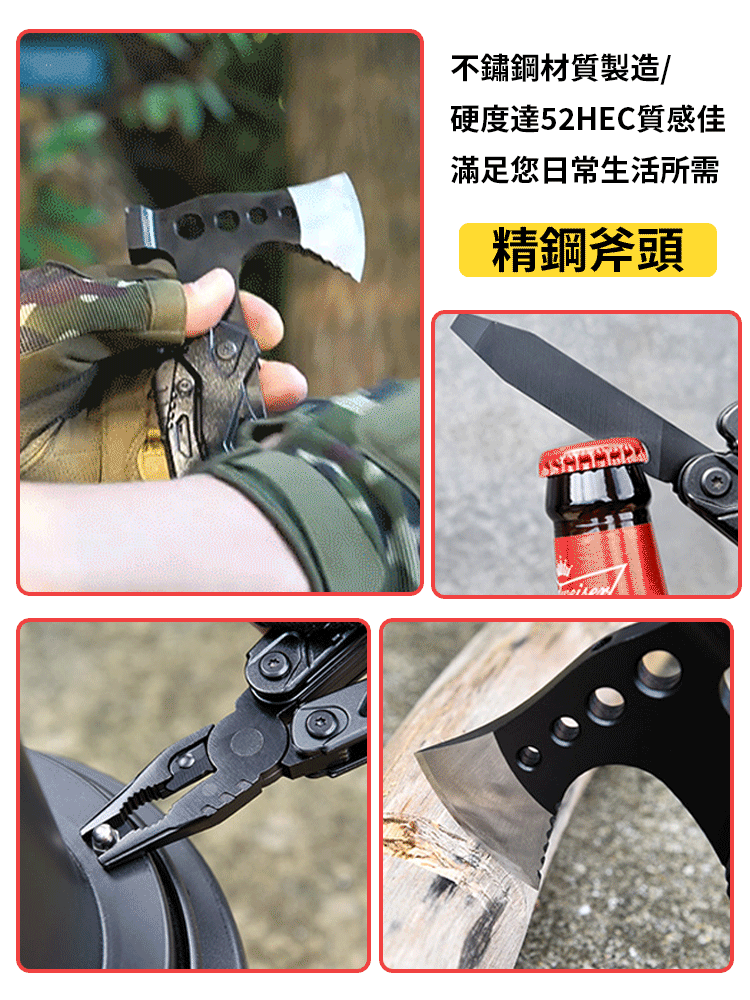 不鏽鋼材質製造/
硬度達52HEC質感佳
滿足您日常生活所需

精鋼斧頭