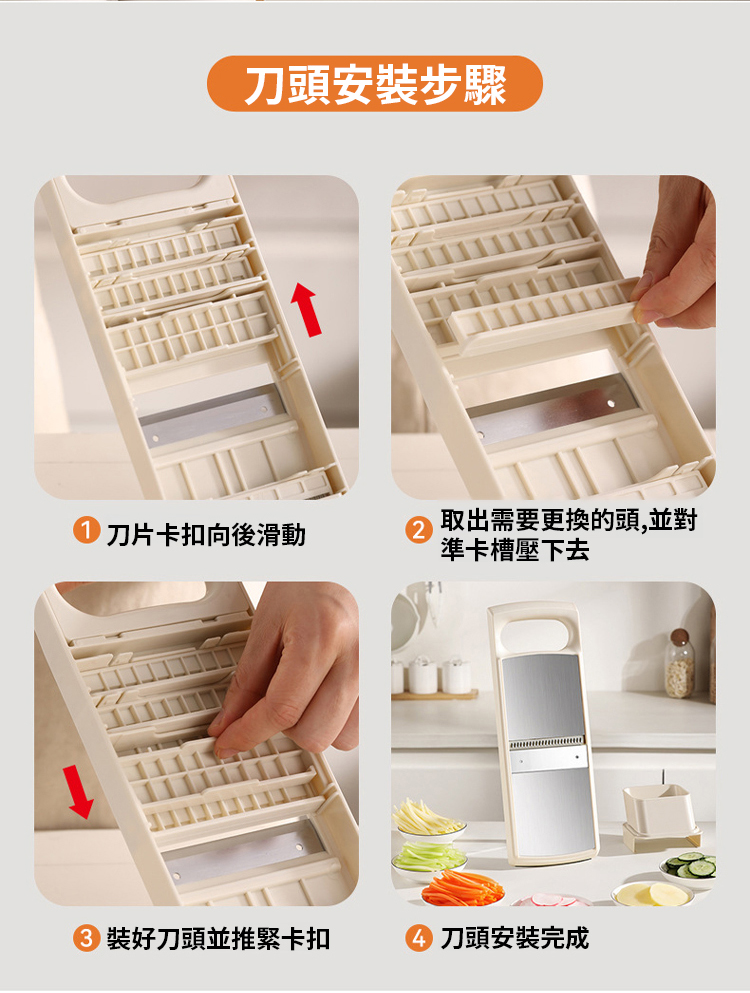 刀頭安裝步驟

1 刀片卡扣向後滑動

2 取出需要更換的頭,並對準卡槽壓下去

3 裝好刀頭並推緊卡扣

4 刀頭安裝完成