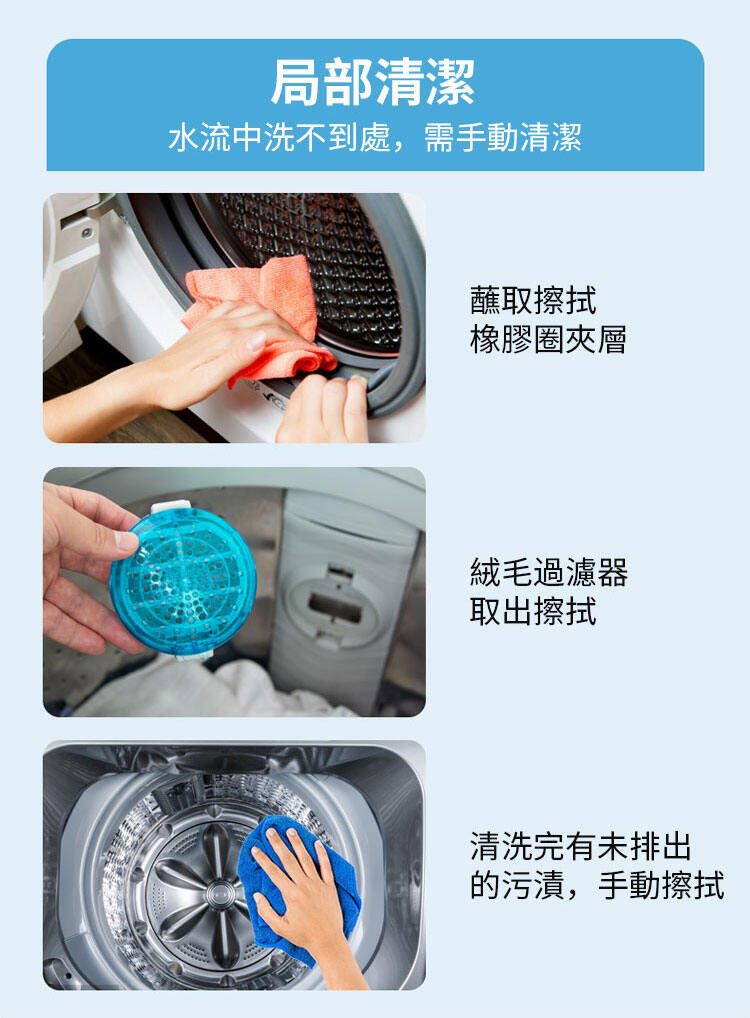 局部清潔
水流中洗不到處，需手動清潔

蘸取擦拭
橡膠圈夾層

絨毛過濾器
取出擦拭

清洗完有未排出
的污漬，手動擦拭