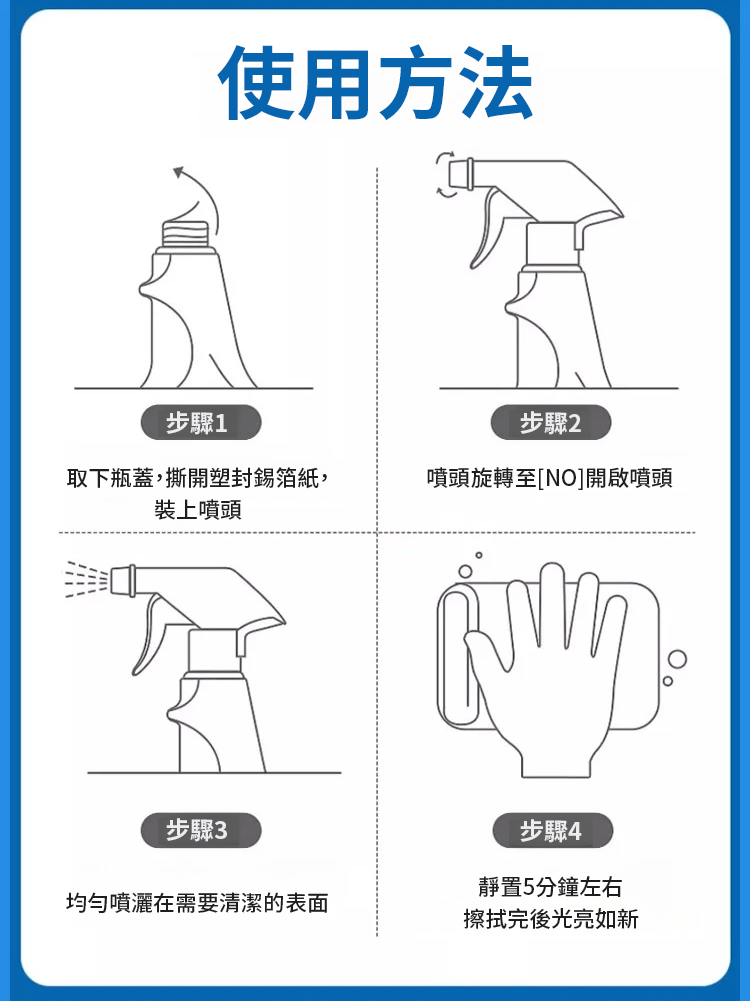 使用方法

步驟1

取下瓶蓋，撕開塑封錫箔紙，裝上噴頭

步驟2

噴頭旋轉至[NO]開啟噴頭

步驟3

均勻噴灑在需要清潔的表面

步驟4

靜置5分鐘左右
擦拭完後光亮如新