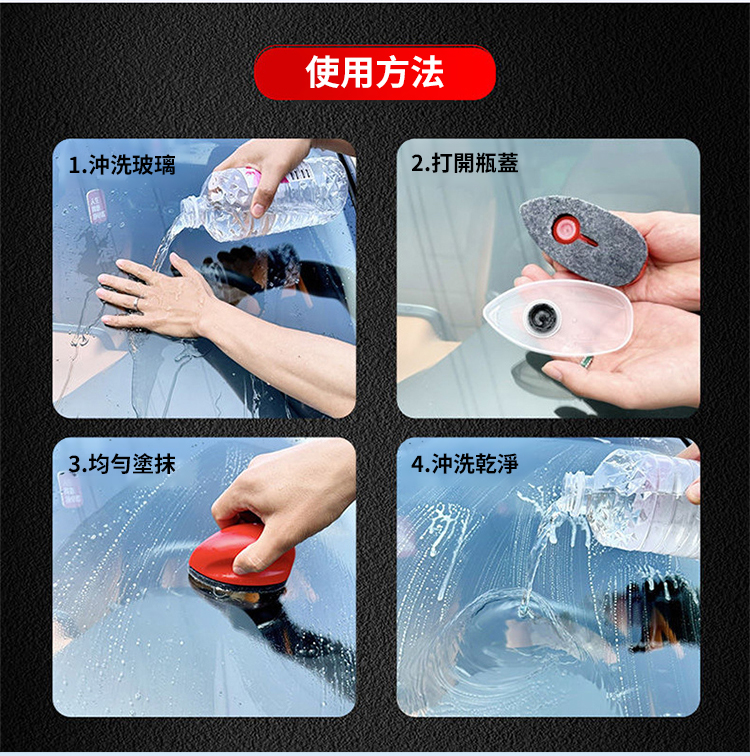 使用方法

1.沖洗玻璃

2.打開瓶蓋

3.均勻塗抹

4.沖洗乾淨