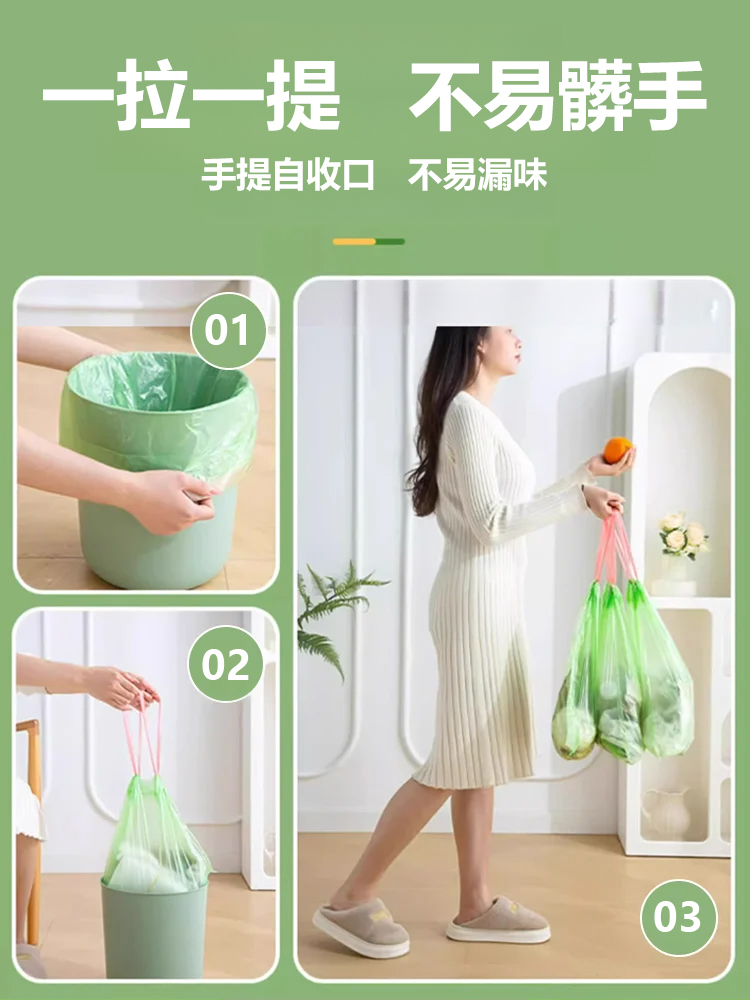 一拉一提　不易髒手

手提自收口　不易漏味

01

02

03