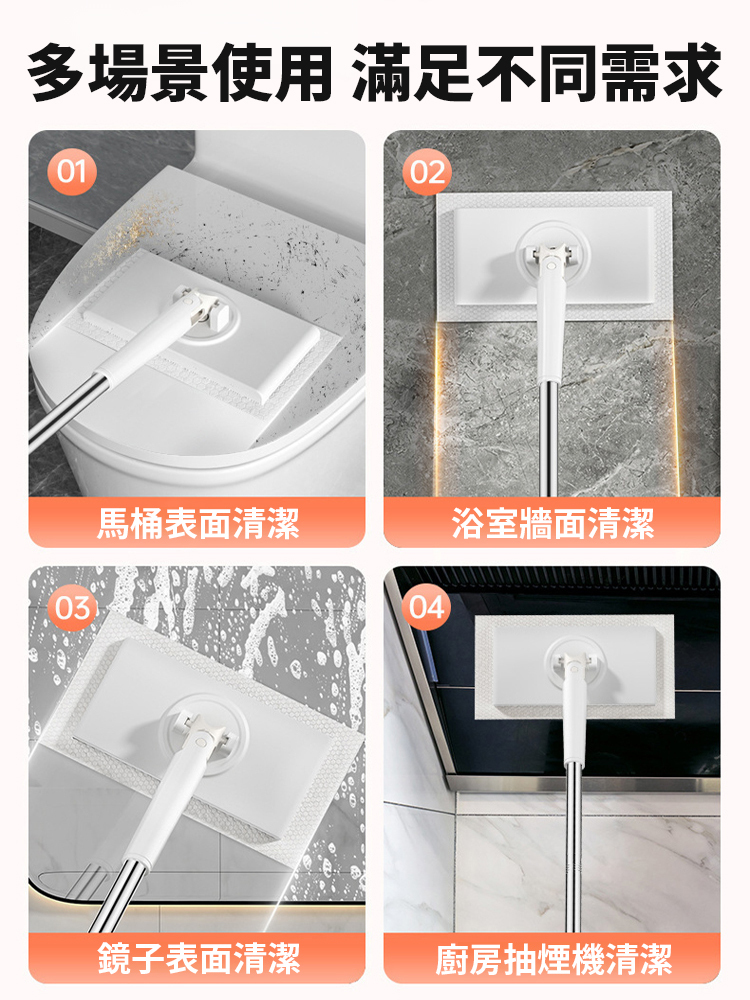 多場景使用 滿足不同需求

01
馬桶表面清潔

02
浴室牆面清潔

03
鏡子表面清潔

04
廚房抽煙機清潔