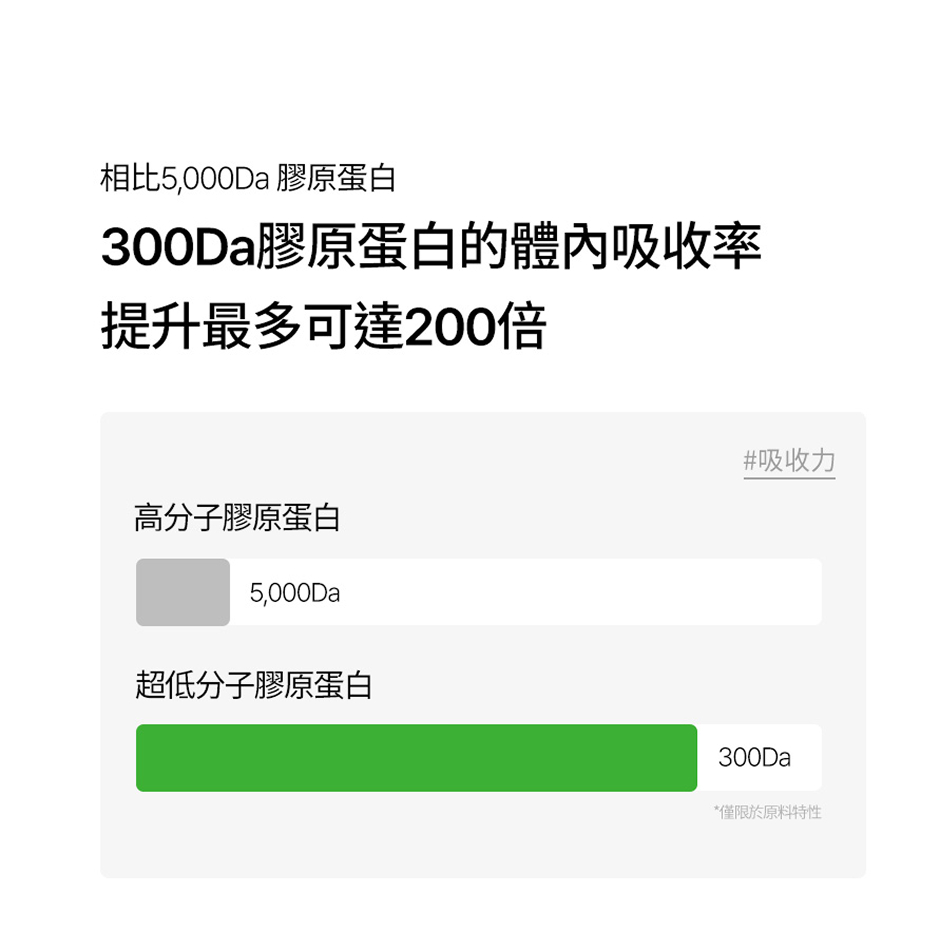 相比5,000Da 膠原蛋白

300Da膠原蛋白的體內吸收率
提升最多可達200倍

#吸收力

高分子膠原蛋白

5,000Da

超低分子膠原蛋白

300Da

*僅限於原料特性