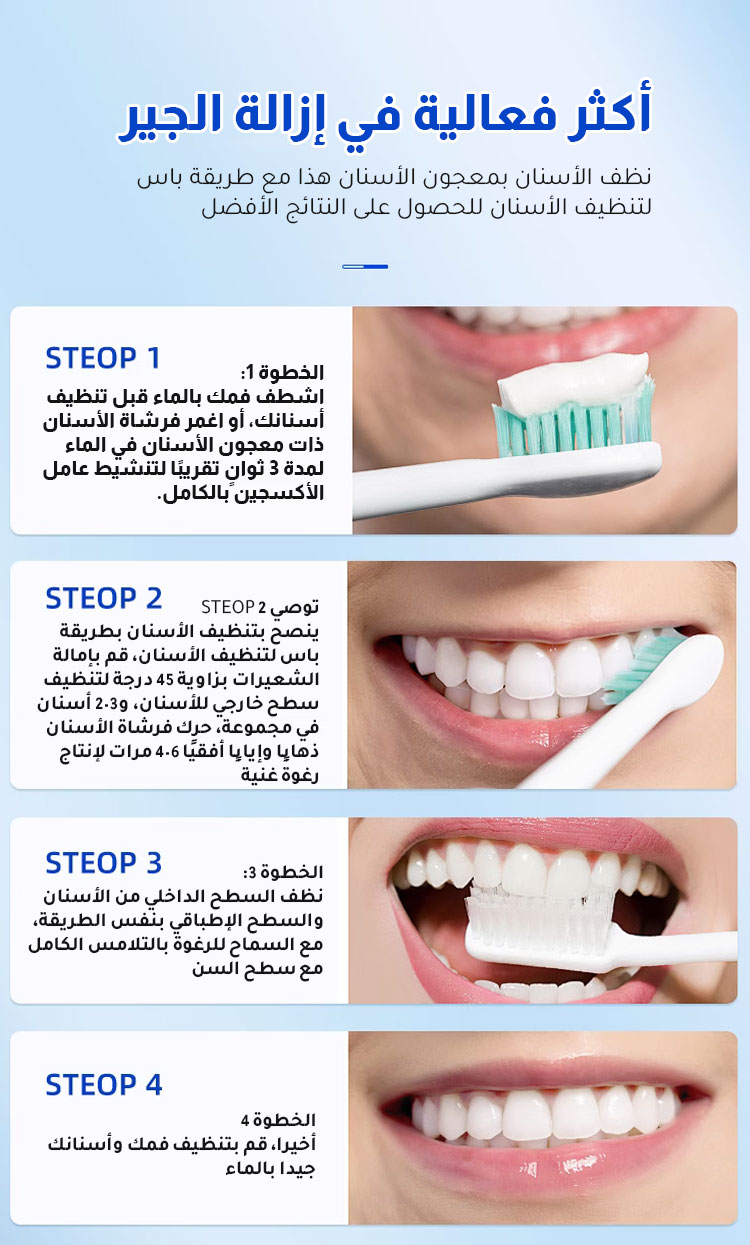 أكثر فعالية في إزالة الجير

نظف الأسنان بمعجون الأسنان هذا مع طريقة باس لتنظيف الأسنان للحصول على النتائج الأفضل

STEOP 1

الخطوة 1:
اشطف فمك بالماء قبل تنظيف أسنانك، أو اغمر فرشاة الأسنان ذات معجون الأسنان في الماء لمدة 3 ثوانٍ تقريبًا لتنشيط عامل الأكسجين بالكامل.

STEOP 2

توصي STEOP 2
ينصح بتنظيف الأسنان بطريقة باس لتنظيف الأسنان، قم بإمالة الشعيرات بزاوية 45 درجة لتنظيف سطح خارجي للأسنان، و2-3 أسنان في مجموعة، حرك فرشاة الأسنان ذهابًا وإيابًا أفقيًا 4-6 مرات لإنتاج رغوة غنية

STEOP 3

الخطوة 3:
نظف السطح الداخلي من الأسنان والسطح الإطباقي بنفس الطريقة، مع السماح للرغوة بالتلامس الكامل مع سطح السن

STEOP 4

الخطوة 4
أخيرا، قم بتنظيف فمك وأسنانك جيدا بالماء