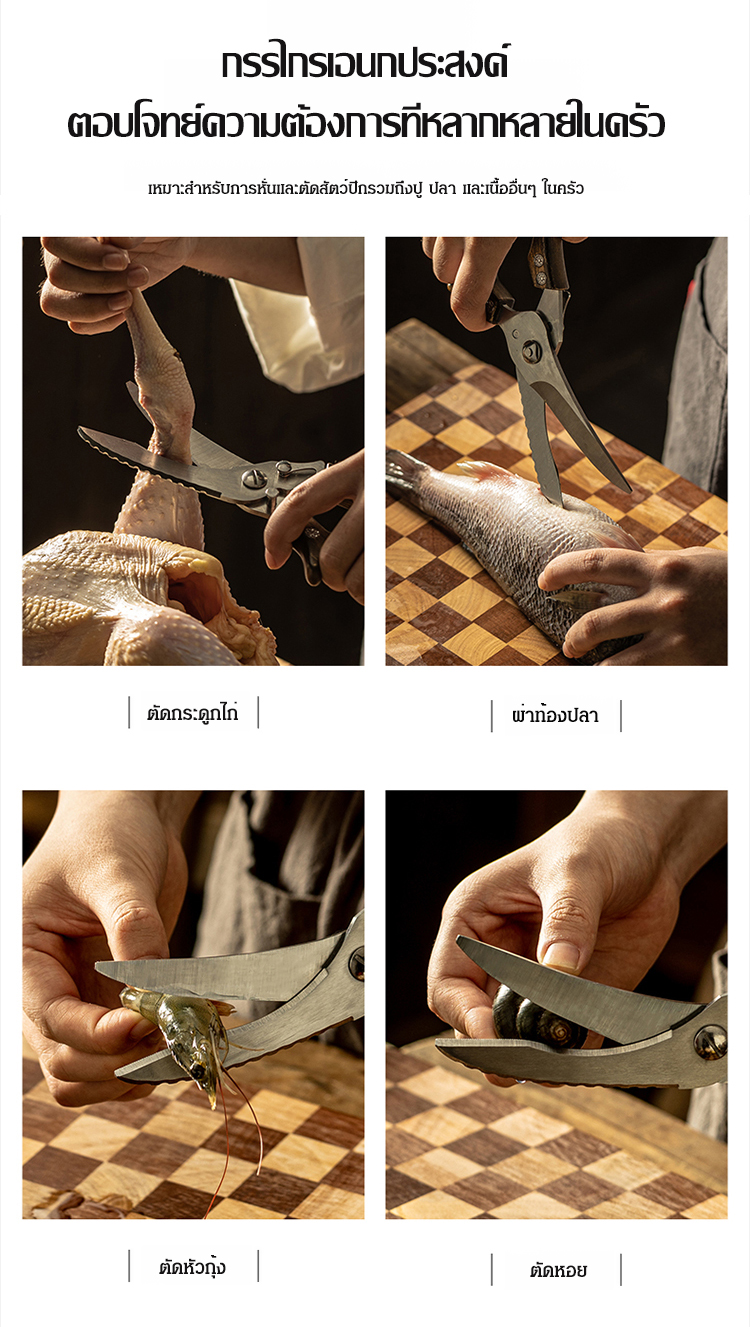 กรรไกรเอนกประสงค์
ตอบโจทย์ความต้องการที่หลากหลายในครัว

เหมาะสำหรับการหั่นและตัดสัตว์ปีกรวมถึงปู ปลา และเนื้ออื่นๆ ในครัว

ตัดกระดูกไก่

ผ่าท้องปลา

ตัดหัวกุ้ง

ตัดหอย