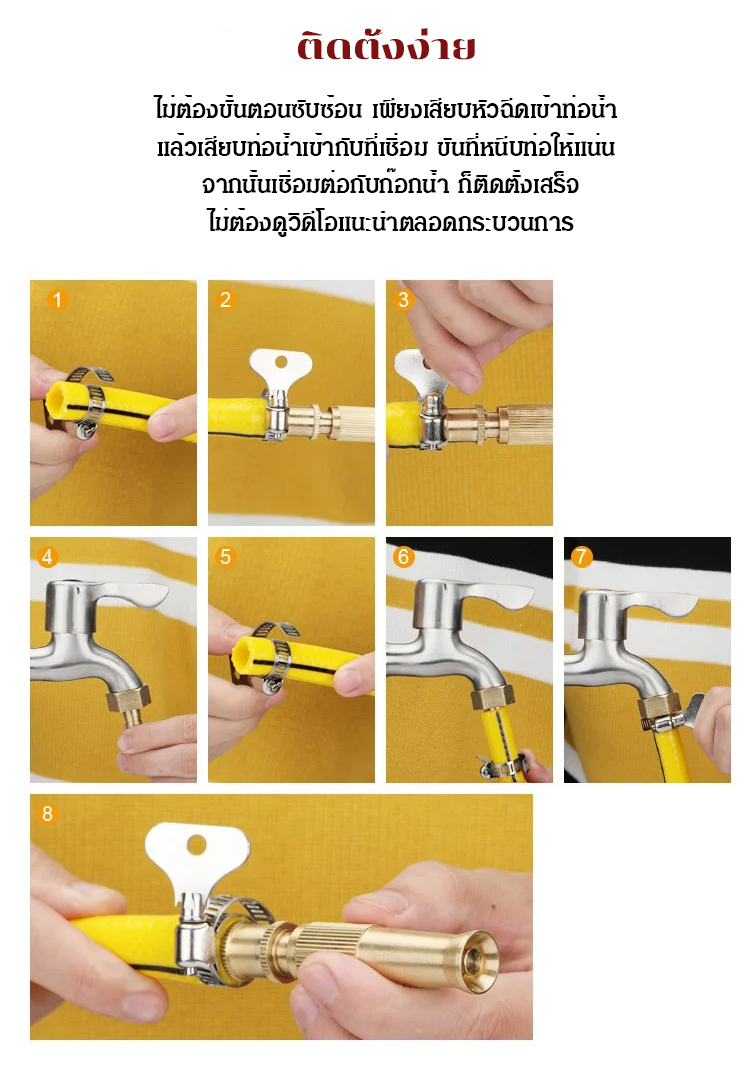 ติดตั้งง่าย

ไม่ต้องขั้นตอนซับซ้อน เพียงเสียบหัวฉีดเข้าท่อน้ำ แล้วเสียบท่อน้ำเข้ากับที่เชื่อม ขันที่หนีบท่อให้แน่น จากนั้นเชื่อมต่อกับก๊อกน้ำ ก็ติดตั้งเสร็จ ไม่ต้องดูวิดีโอแนะนำตลอดกระบวนการ

1

2

3

4

5

6

7

8