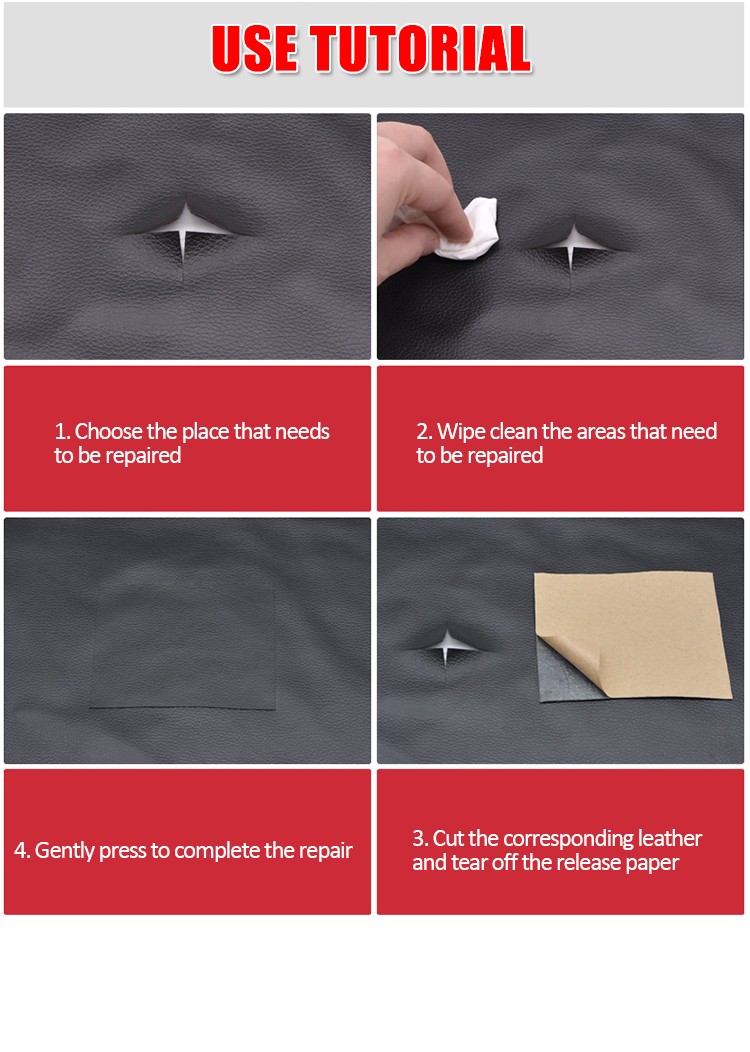 USE TUTORIAL

1. Choose the place that needs to be repaired

2. Wipe clean the areas that need to be repaired

4. Gently press to complete the repair

3. Cut the corresponding leather and tear off the release paper