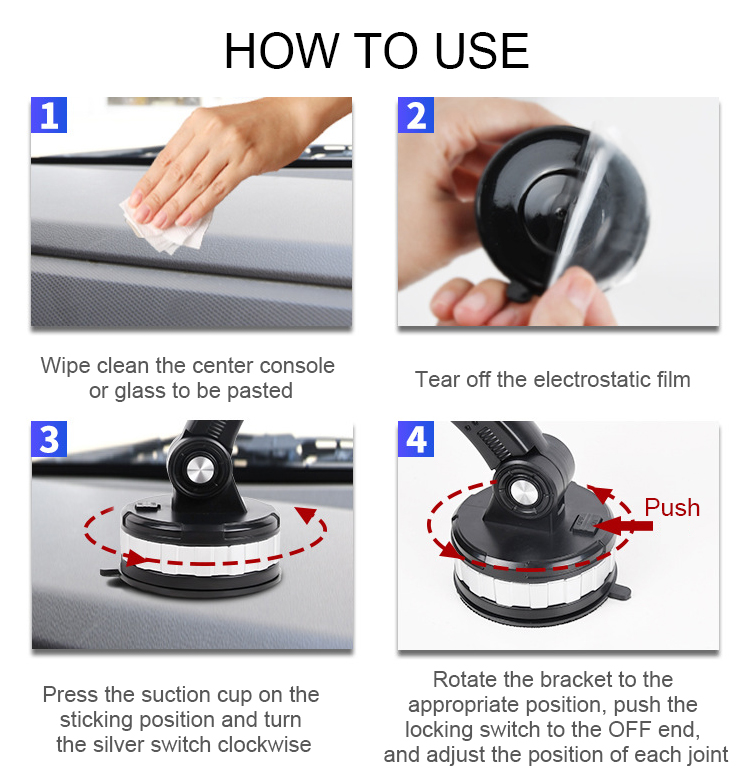 HOW TO USE

1

Wipe clean the center console or glass to be pasted

2

Tear off the electrostatic film

3

Press the suction cup on the sticking position and turn the silver switch clockwise

4

Push

Rotate the bracket to the appropriate position, push the locking switch to the OFF end, and adjust the position of each joint