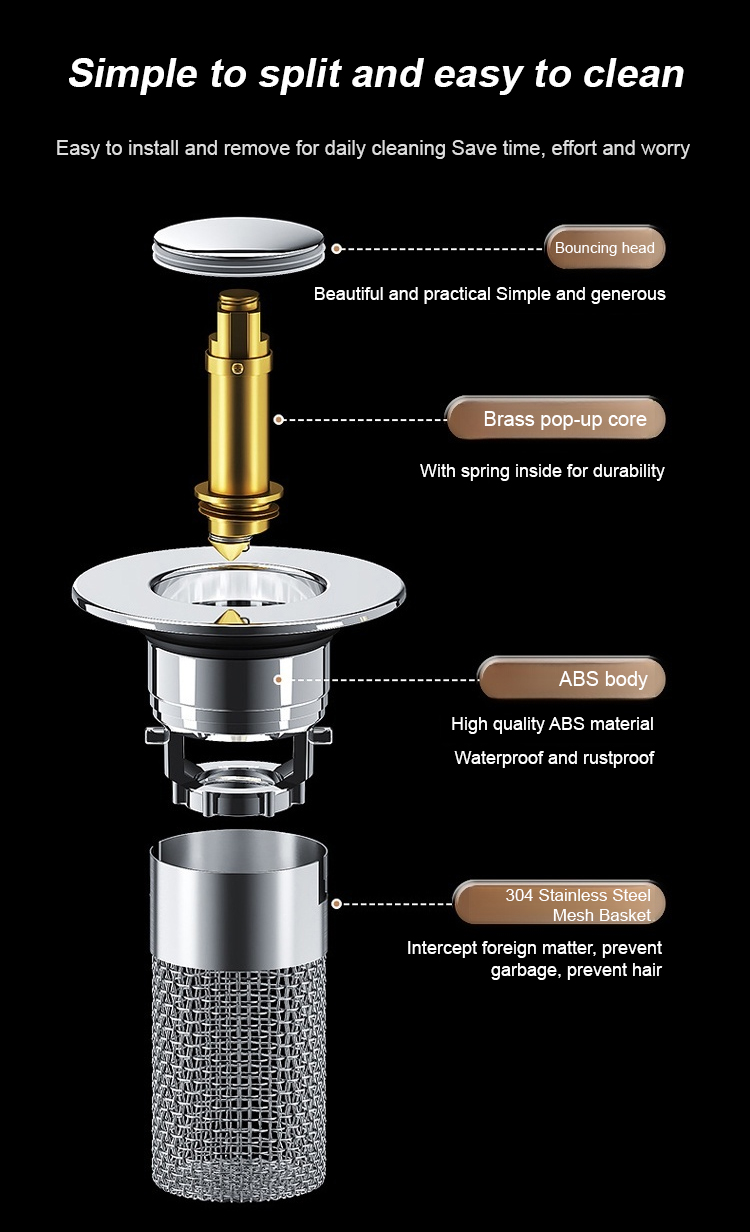 Simple to split and easy to clean

Easy to install and remove for daily cleaning Save time, effort and worry

Bouncing head

Beautiful and practical Simple and generous

Brass pop-up core

With spring inside for durability

ABS body

High quality ABS material

Waterproof and rustproof

304 Stainless Steel Mesh Basket

Intercept foreign matter, prevent garbage, prevent hair