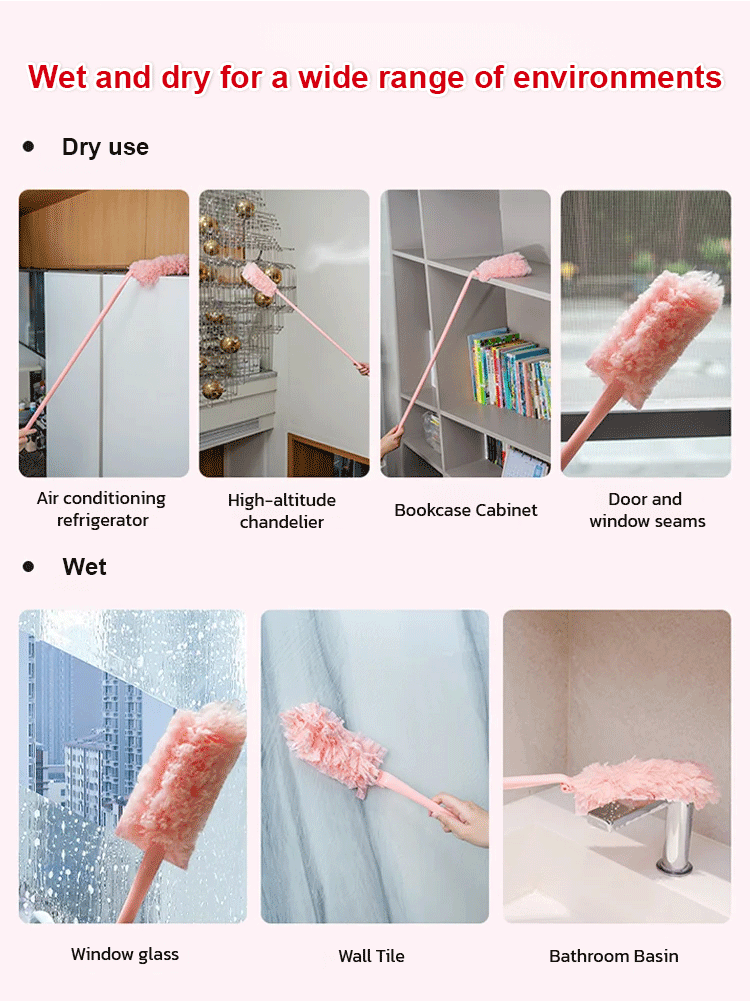 Wet and dry for a wide range of environments

• Dry use

Air conditioning refrigerator

High-altitude chandelier

Bookcase Cabinet

Door and window seams

• Wet

Window glass

Wall Tile

Bathroom Basin