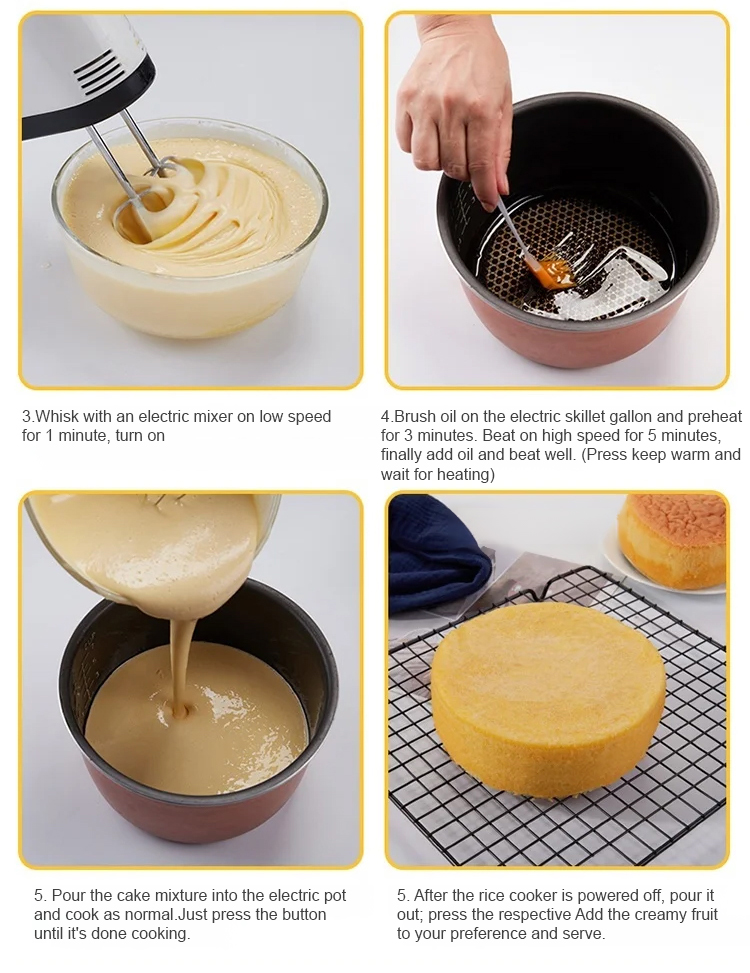 3.Whisk with an electric mixer on low speed for 1 minute, turn on

4.Brush oil on the electric skillet gallon and preheat for 3 minutes. Beat on high speed for 5 minutes, finally add oil and beat well. (Press keep warm and wait for heating)

5. Pour the cake mixture into the electric pot and cook as normal.Just press the button until it's done cooking.

5. After the rice cooker is powered off, pour it out; press the respective Add the creamy fruit to your preference and serve.