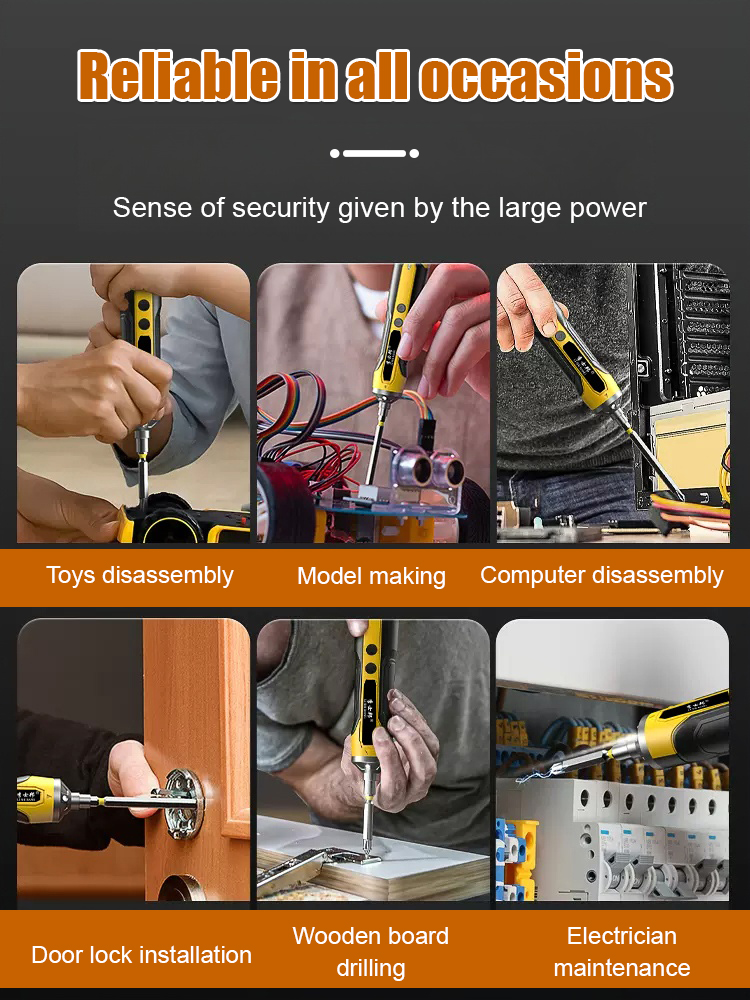 Reliable in all occasions

Sense of security given by the large power

Toys disassembly

Model making

Computer disassembly

Door lock installation

Wooden board drilling

Electrician maintenance