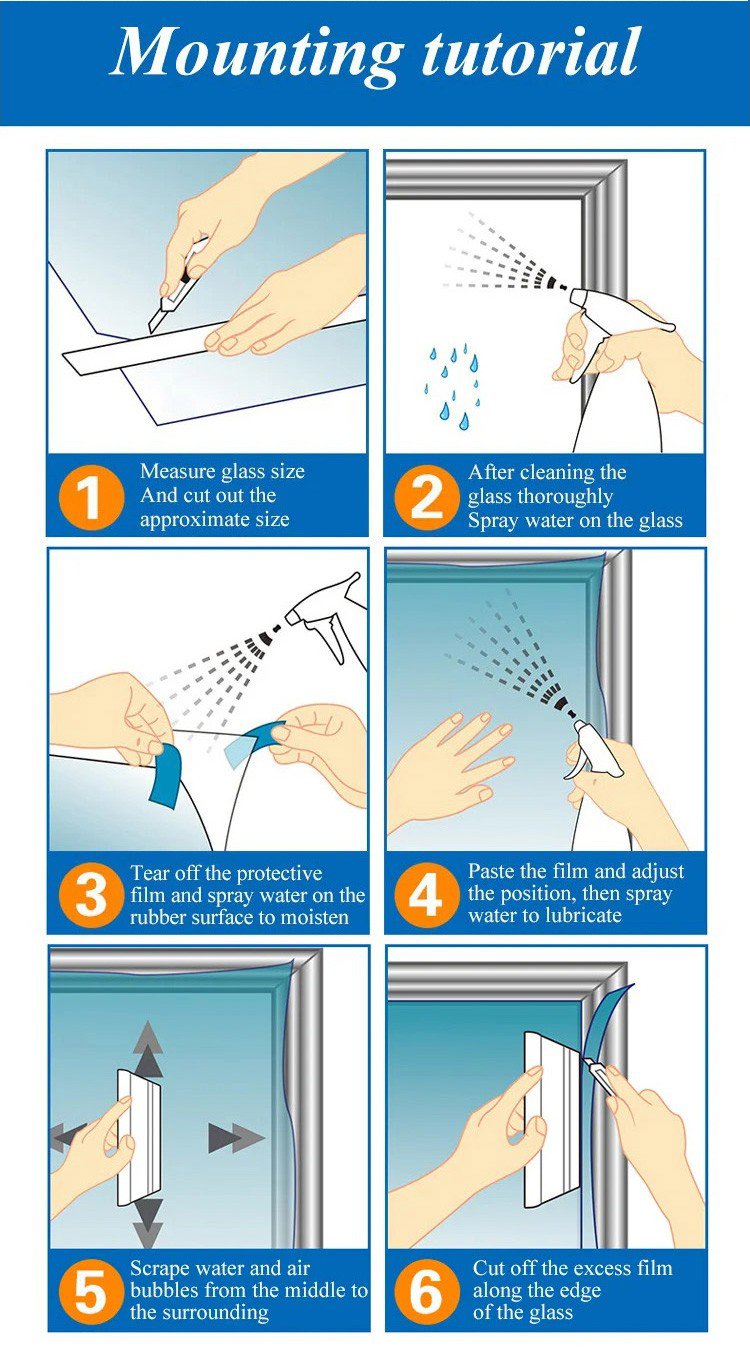 Mounting tutorial

1 Measure glass size And cut out the approximate size

2 After cleaning the glass thoroughly Spray water on the glass

3 Tear off the protective film and spray water on the rubber surface to moisten

4 Paste the film and adjust the position, then spray water to lubricate

5 Scrape water and air bubbles from the middle to the surrounding

6 Cut off the excess film along the edge of the glass