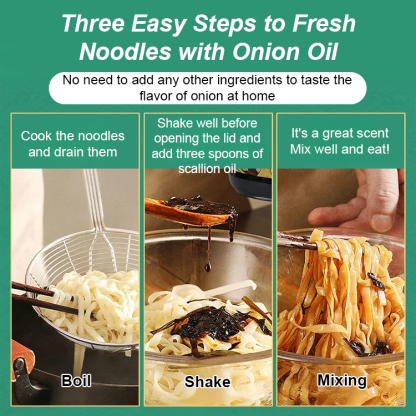 Three Easy Steps to Fresh Noodles with Onion Oil

No need to add any other ingredients to taste the flavor of onion at home

Cook the noodles and drain them

Boil

Shake well before opening the lid and add three spoons of scallion oil

Shake

It's a great scent Mix well and eat!

Mixing