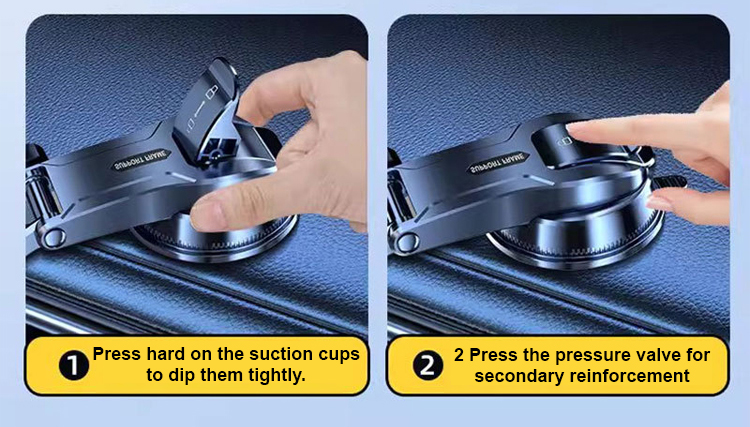 SUPPORT FRAME

1 Press hard on the suction cups to dip them tightly.

SUPPORT FRAME

2 2 Press the pressure valve for secondary reinforcement